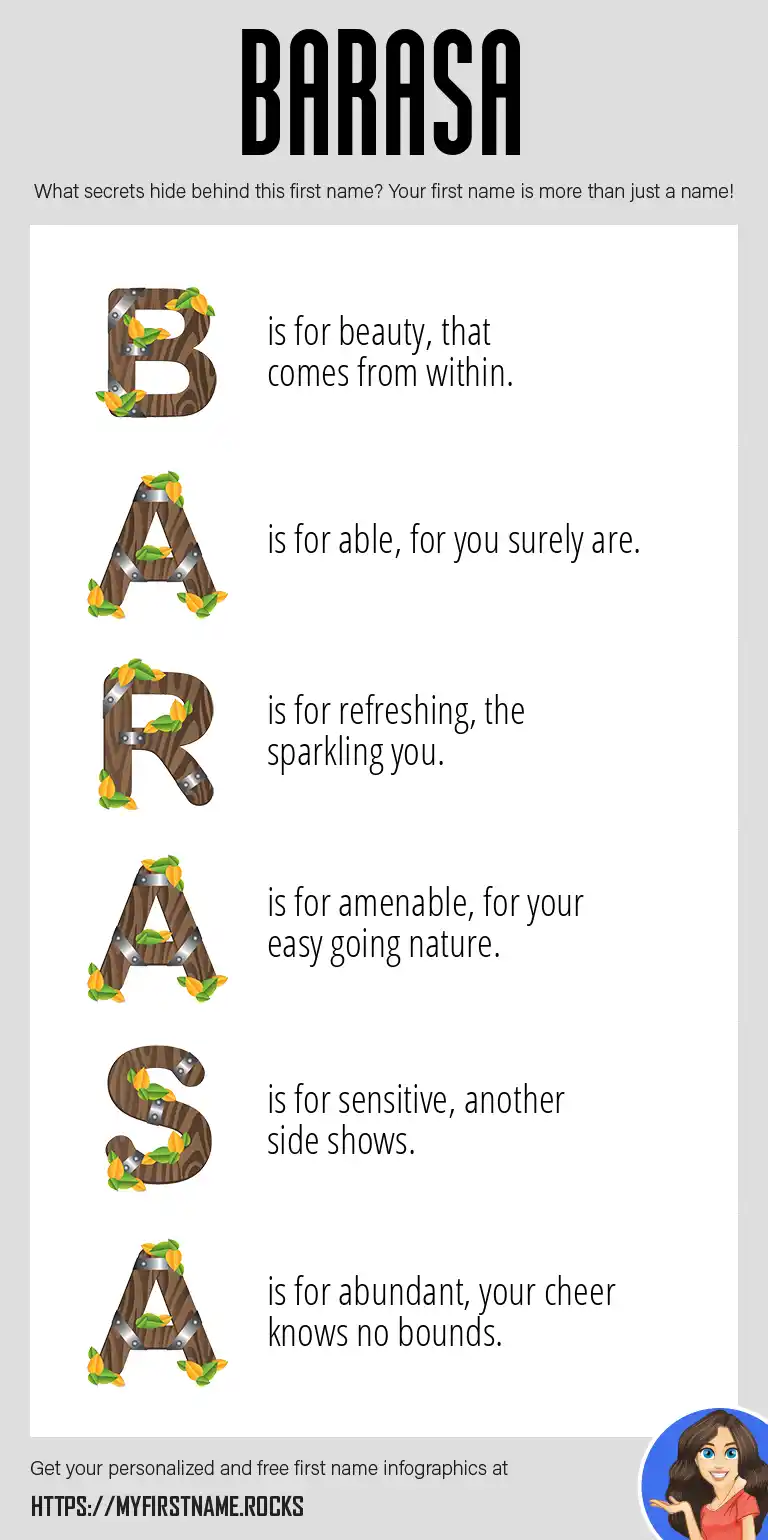 BARASA

What secrets hide behind this first name? Your first name is more than just a name!

B is for beauty, that comes from within.

A is for able, for you surely are.

R is for refreshing, the sparkling you.

A is for amenable, for your easy going nature.

S is for sensitive, another side shows.

A is for abundant, your cheer knows no bounds.

Get your personalized and free first name infographics at

HTTPS://MYFIRSTNAME.ROCKS