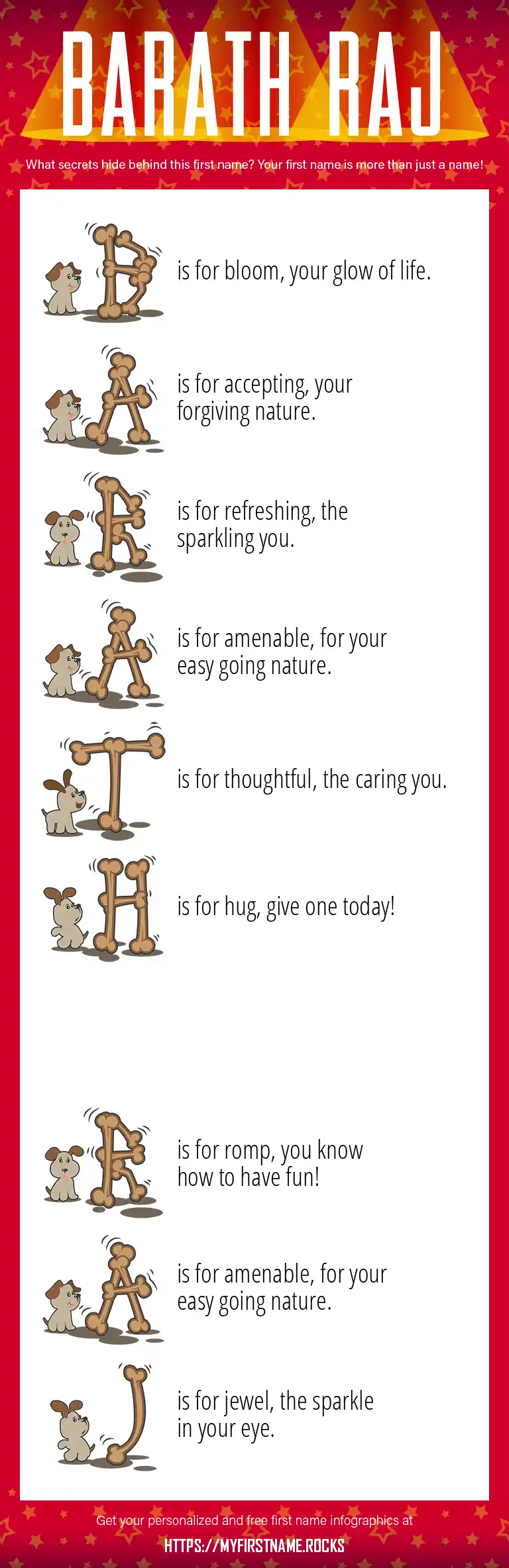 BARATH RAJ

What secrets hide behind this first name? Your first name is more than just a name!

B is for bloom, your glow of life.

A is for accepting, your forgiving nature.

R is for refreshing, the sparkling you.

A is for amenable, for your easy going nature.

T is for thoughtful, the caring you.

H is for hug, give one today!

R is for romp, you know how to have fun!

A is for amenable, for your easy going nature.

J is for jewel, the sparkle in your eye.

Get your personalized and free first name infographics at

HTTPS://MYFIRSTNAME.ROCKS