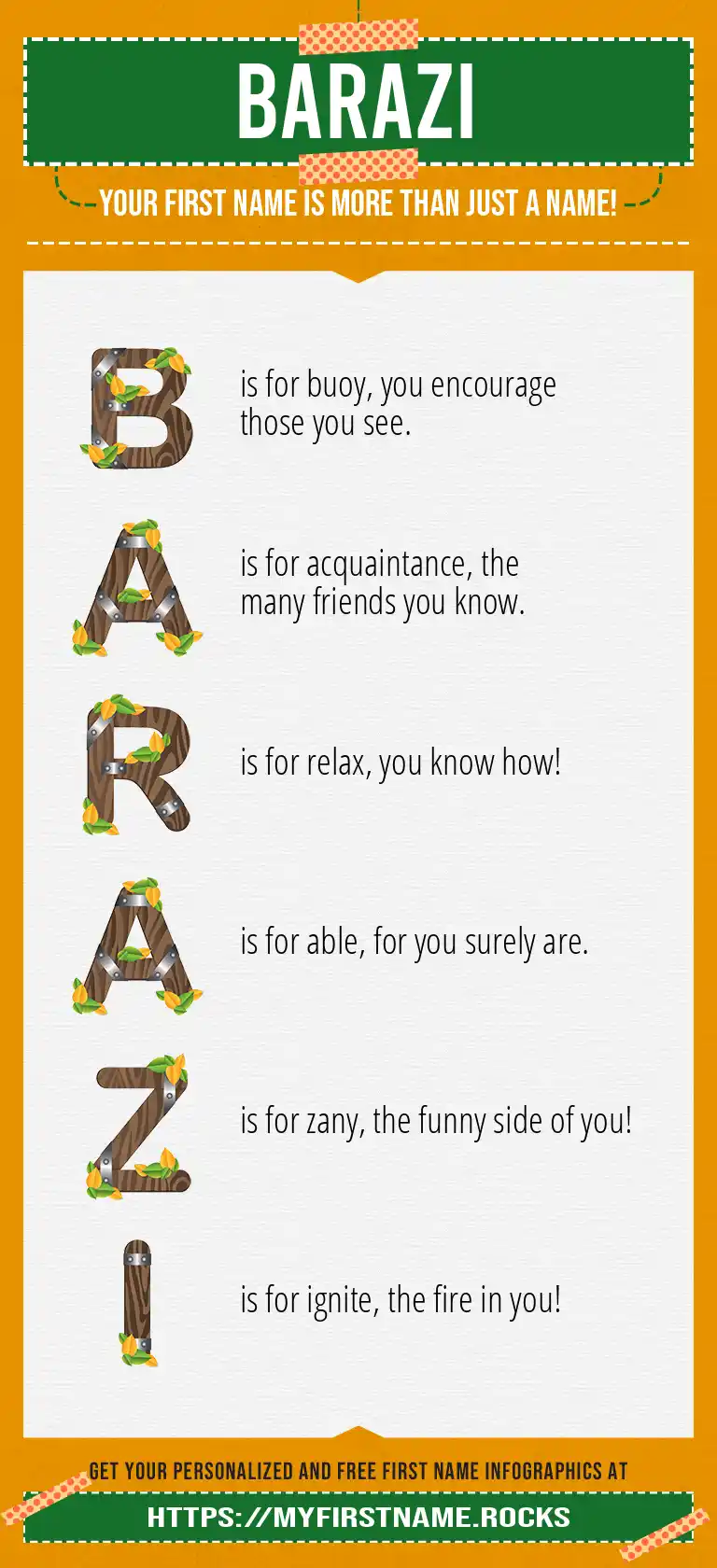 BARAZI

YOUR FIRST NAME IS MORE THAN JUST A NAME!

B is for buoy, you encourage those you see.

A is for acquaintance, the many friends you know.

R is for relax, you know how!

A is for able, for you surely are.

Z is for zany, the funny side of you!

I is for ignite, the fire in you!

GET YOUR PERSONALIZED AND FREE FIRST NAME INFOGRAPHICS AT

HTTPS://MYFIRSTNAME.ROCKS