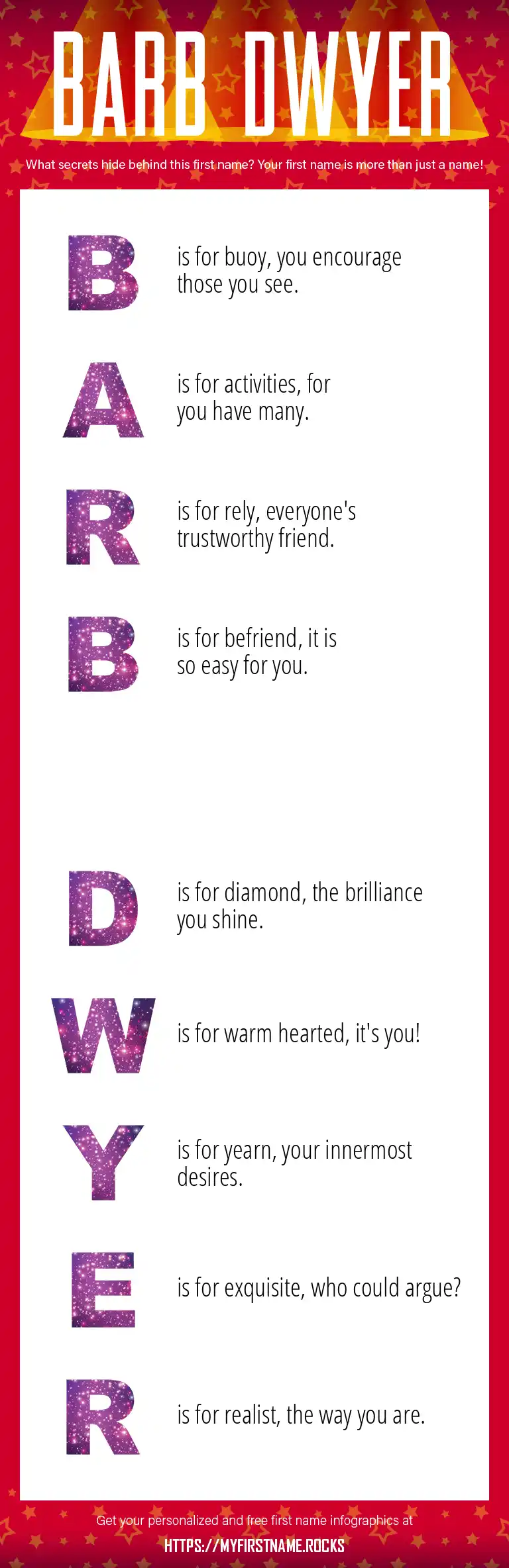 BARB DWYER

What secrets hide behind this first name? Your first name is more than just a name!

B is for buoy, you encourage those you see.

A is for activities, for you have many.

R is for rely, everyone's trustworthy friend.

B is for befriend, it is so easy for you.

D is for diamond, the brilliance you shine.

W is for warm hearted, it's you!

Y is for yearn, your innermost desires.

E is for exquisite, who could argue?

R is for realist, the way you are.

Get your personalized and free first name infographics at

HTTPS://MYFIRSTNAME.ROCKS