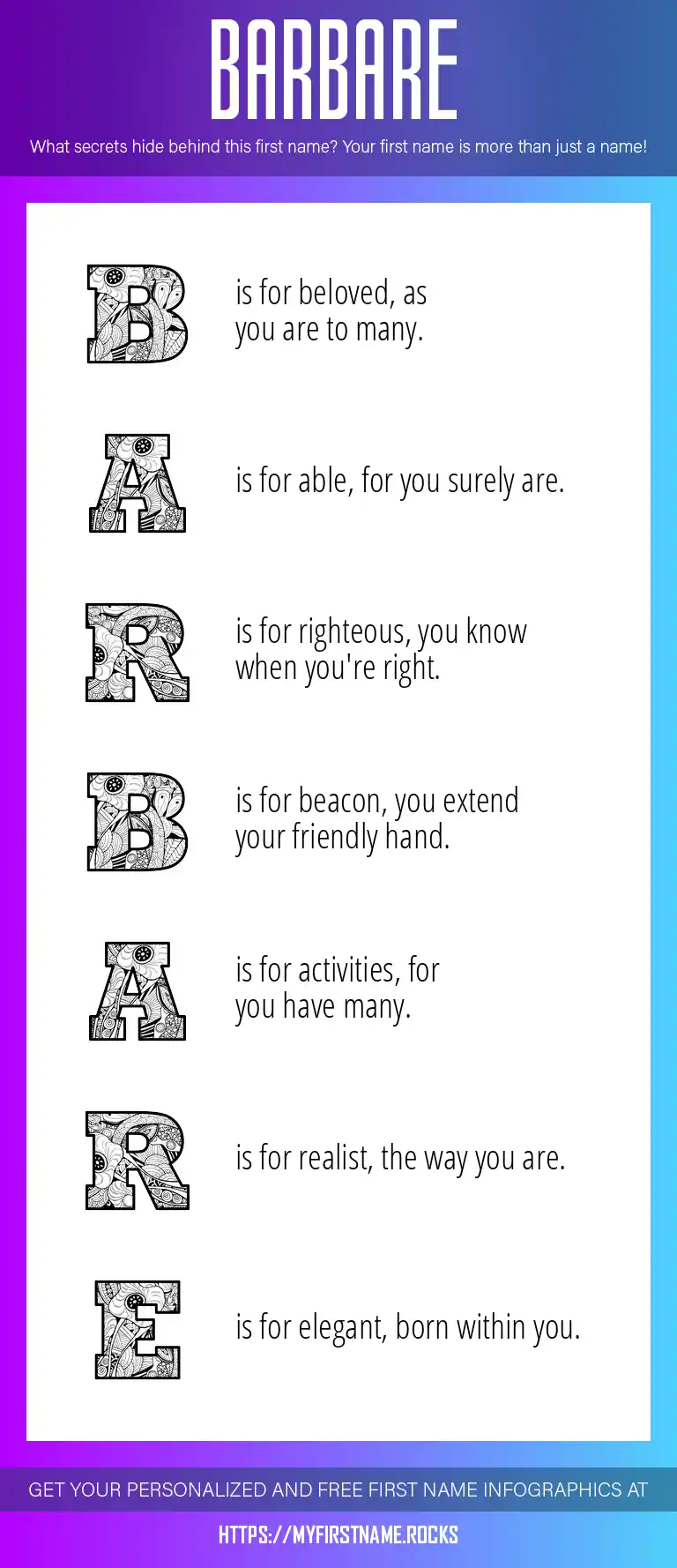 BARBARE

What secrets hide behind this first name? Your first name is more than just a name!

B is for beloved, as you are to many.

A is for able, for you surely are.

R is for righteous, you know when you're right.

B is for beacon, you extend your friendly hand.

A is for activities, for you have many.

R is for realist, the way you are.

E is for elegant, born within you.

GET YOUR PERSONALIZED AND FREE FIRST NAME INFOGRAPHICS AT

HTTPS://MYFIRSTNAME.ROCKS