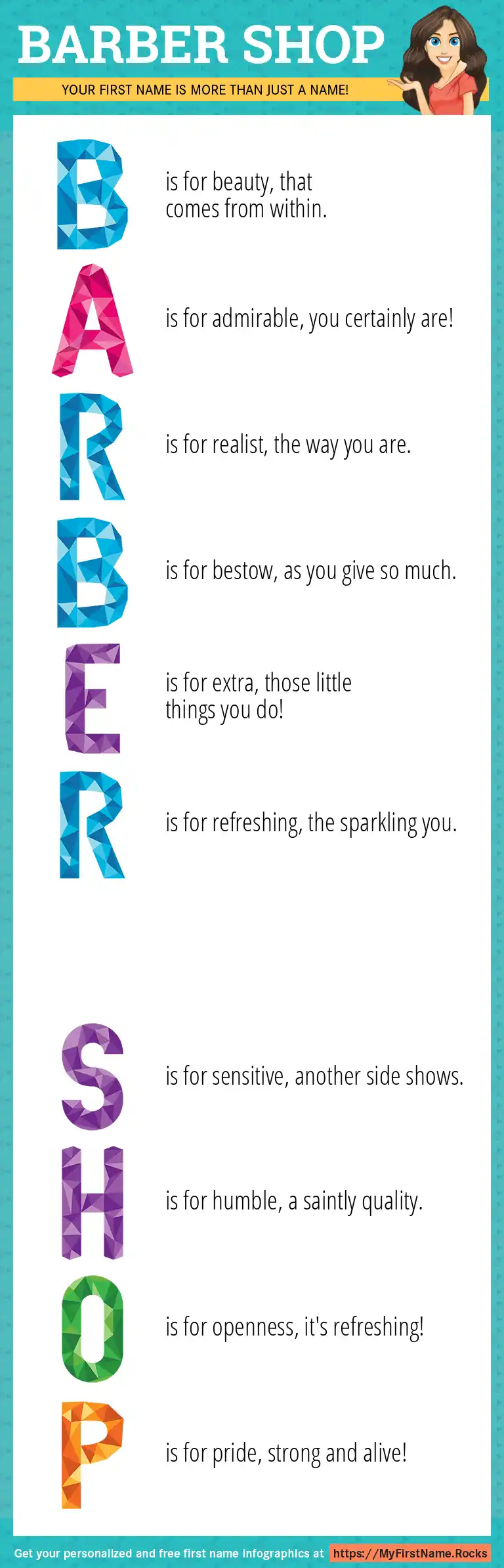 BARBER SHOP

YOUR FIRST NAME IS MORE THAN JUST A NAME!

B is for beauty, that comes from within.

A is for admirable, you certainly are!

R is for realist, the way you are.

B is for bestow, as you give so much.

E is for extra, those little things you do!

R is for refreshing, the sparkling you.

S is for sensitive, another side shows.

H is for humble, a saintly quality.

O is for openness, it's refreshing!

P is for pride, strong and alive!

Get your personalized and free first name infographics at https://MyFirstName.Rocks