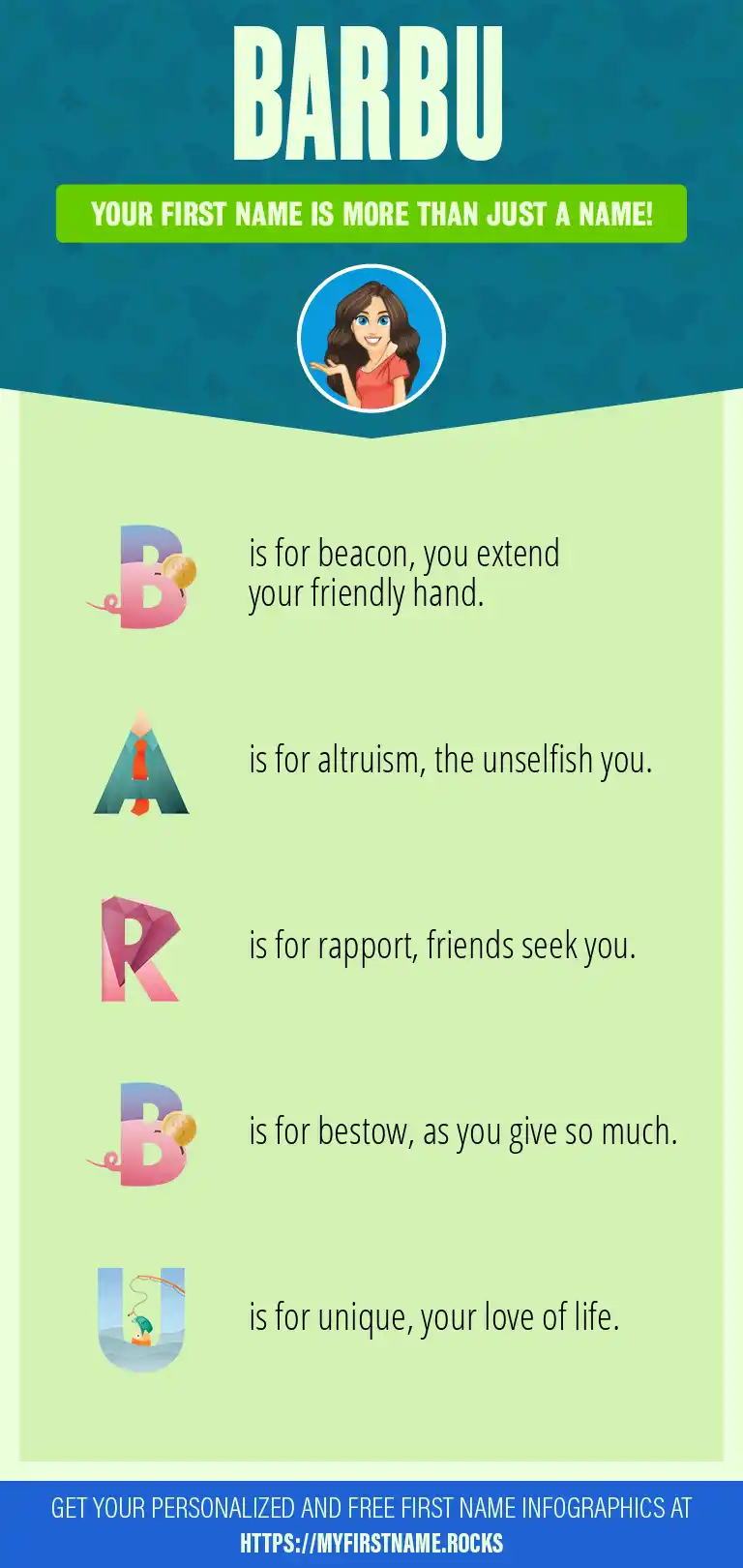 BARBU

YOUR FIRST NAME IS MORE THAN JUST A NAME!

B is for beacon, you extend your friendly hand.

A is for altruism, the unselfish you.

R is for rapport, friends seek you.

B is for bestow, as you give so much.

U is for unique, your love of life.

GET YOUR PERSONALIZED AND FREE FIRST NAME INFOGRAPHICS AT HTTPS://MYFIRSTNAME.ROCKS