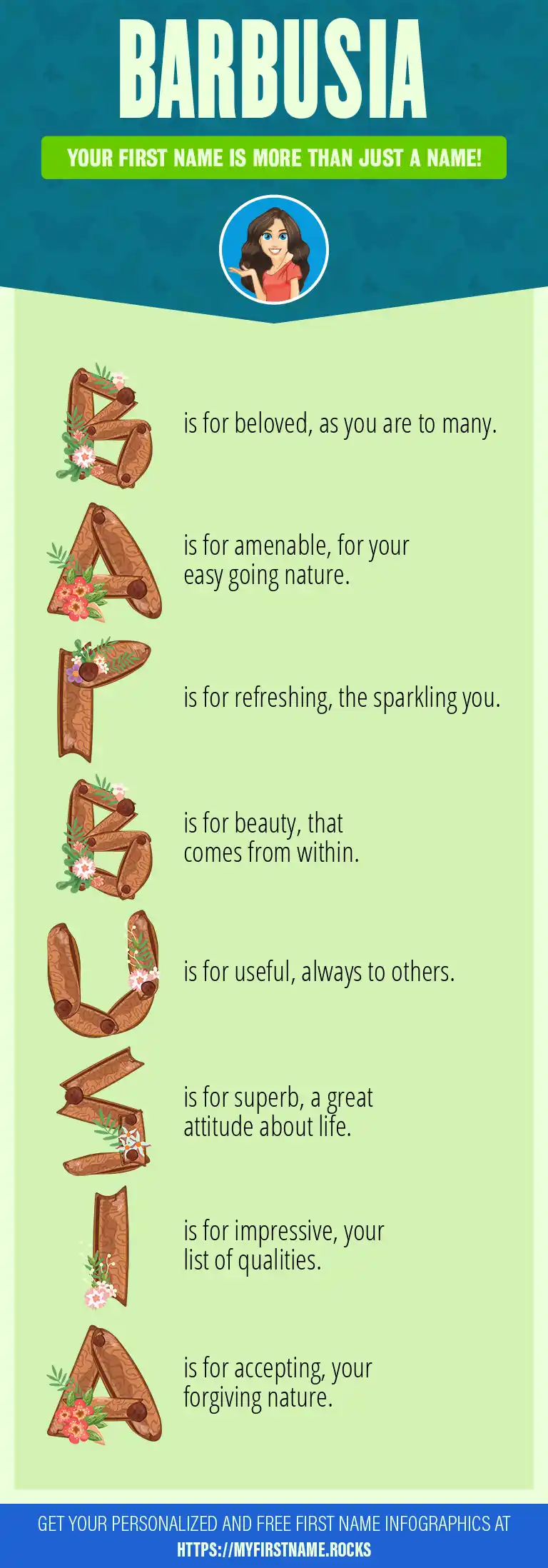 BARBUSIA

YOUR FIRST NAME IS MORE THAN JUST A NAME!

B is for beloved, as you are to many.

A is for amenable, for your easy going nature.

R is for refreshing, the sparkling you.

B is for beauty, that comes from within.

U is for useful, always to others.

S is for superb, a great attitude about life.

I is for impressive, your list of qualities.

A is for accepting, your forgiving nature.

GET YOUR PERSONALIZED AND FREE FIRST NAME INFOGRAPHICS AT HTTPS://MYFIRSTNAME.ROCKS