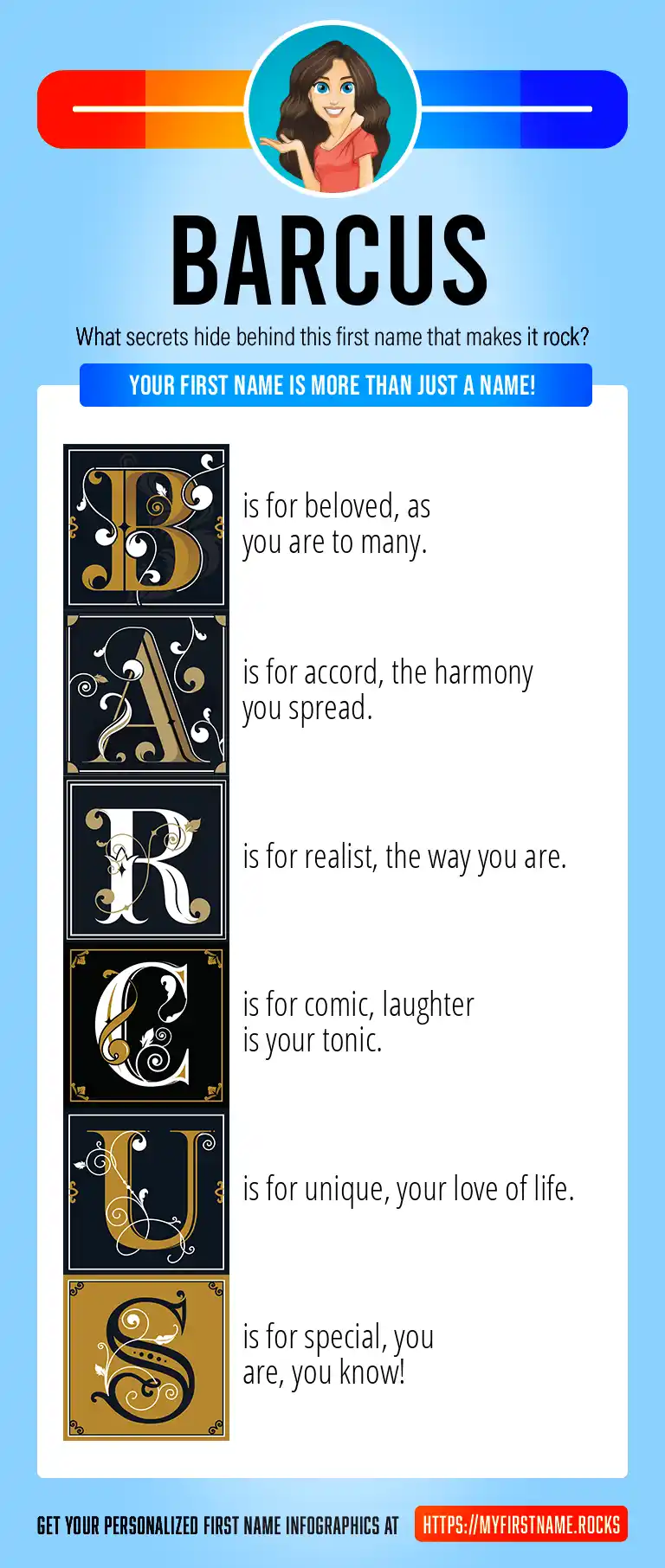 BARCUS

What secrets hide behind this first name that makes it rock?

YOUR FIRST NAME IS MORE THAN JUST A NAME!

B is for beloved, as you are to many.

A is for accord, the harmony you spread.

R is for realist, the way you are.

C is for comic, laughter is your tonic.

U is for unique, your love of life.

S is for special, you are, you know!

GET YOUR PERSONALIZED FIRST NAME INFOGRAPHICS AT HTTPS://MYFIRSTNAME.ROCKS