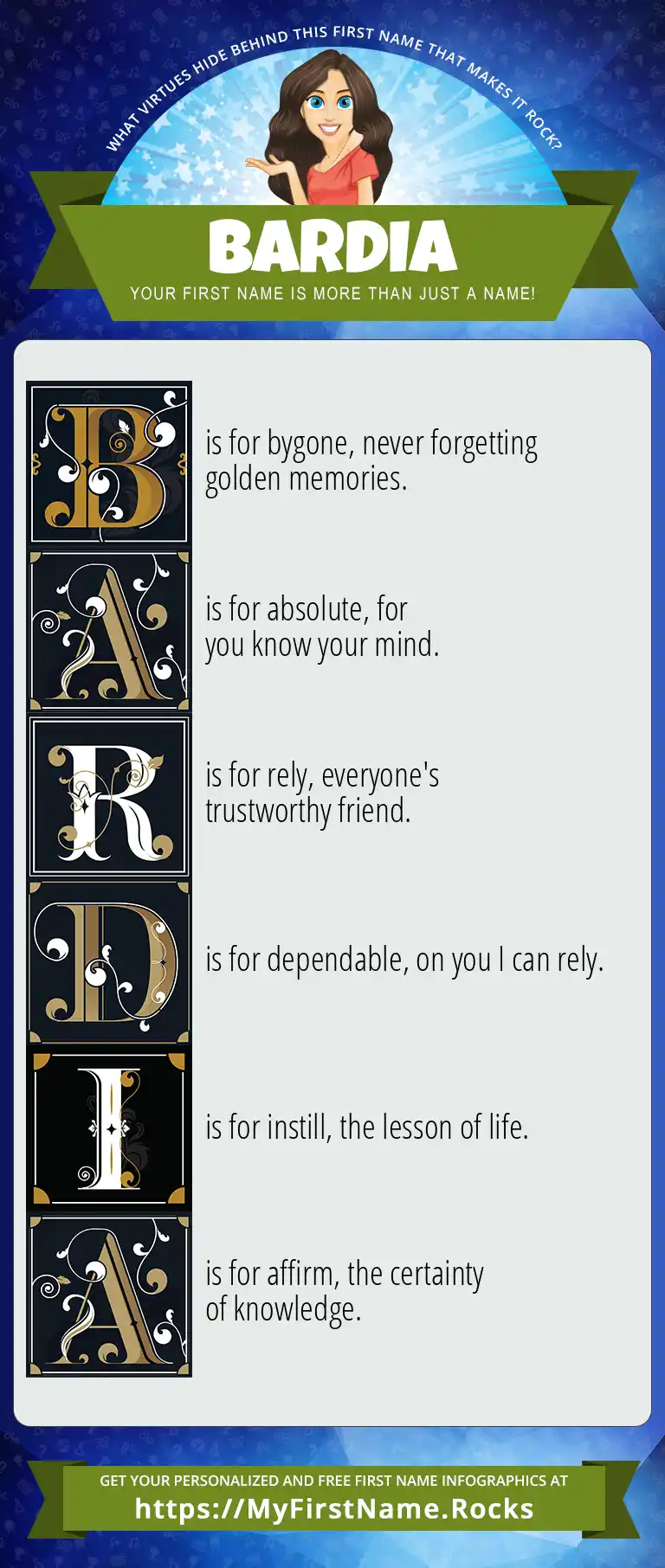 WHAT VIRTUES HIDE BEHIND THIS FIRST NAME THAT MAKES IT ROCK?

BARDIA

YOUR FIRST NAME IS MORE THAN JUST A NAME!

B is for bygone, never forgetting golden memories.

A is for absolute, for you know your mind.

R is for rely, everyone's trustworthy friend.

D is for dependable, on you I can rely.

I is for instill, the lesson of life.

A is for affirm, the certainty of knowledge.

GET YOUR PERSONALIZED AND FREE FIRST NAME INFOGRAPHICS AT
https://MyFirstName.Rocks