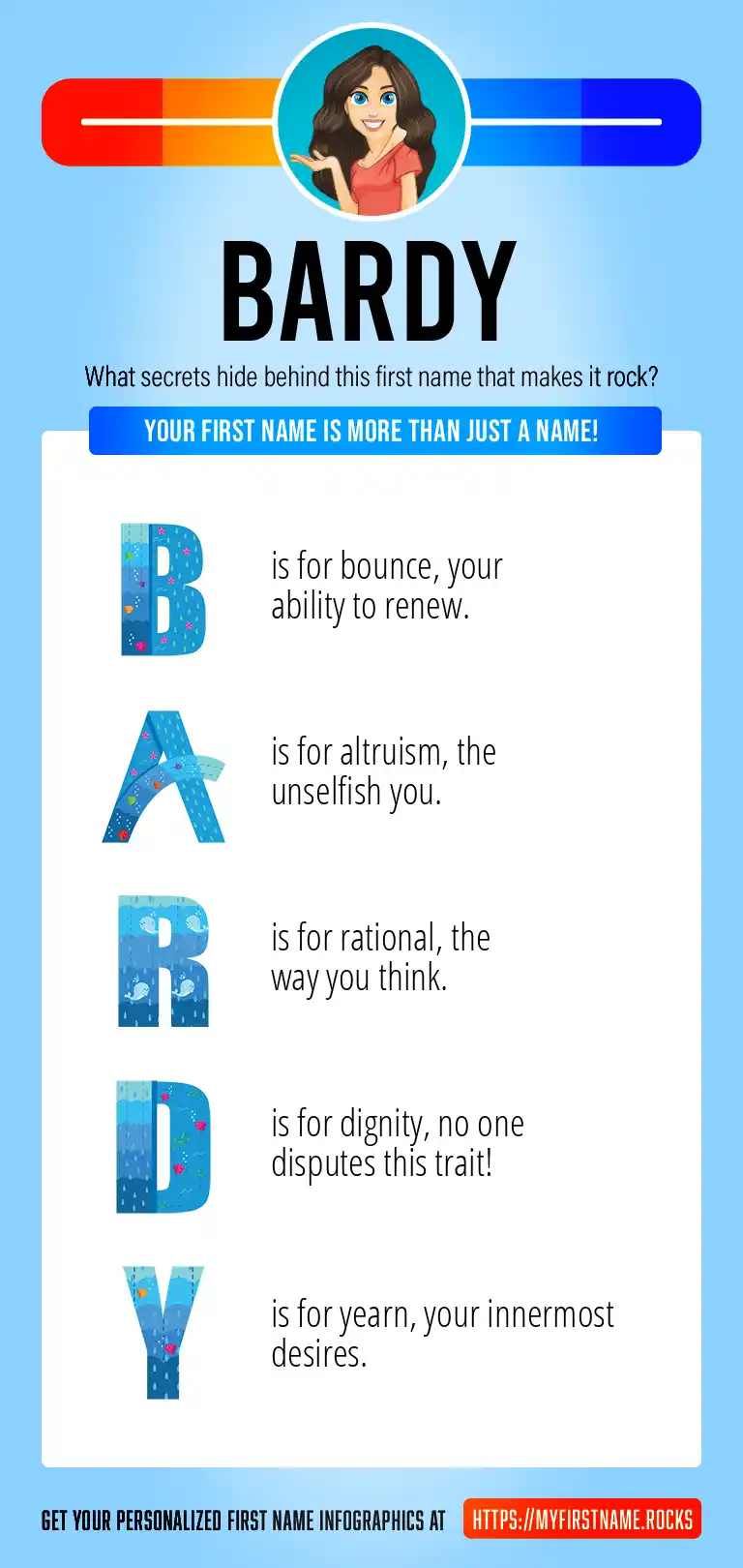 BARDY

What secrets hide behind this first name that makes it rock?

YOUR FIRST NAME IS MORE THAN JUST A NAME!

B is for bounce, your ability to renew.

A is for altruism, the unselfish you.

R is for rational, the way you think.

D is for dignity, no one disputes this trait!

Y is for yearn, your innermost desires.

GET YOUR PERSONALIZED FIRST NAME INFOGRAPHICS AT HTTPS://MYFIRSTNAME.ROCKS