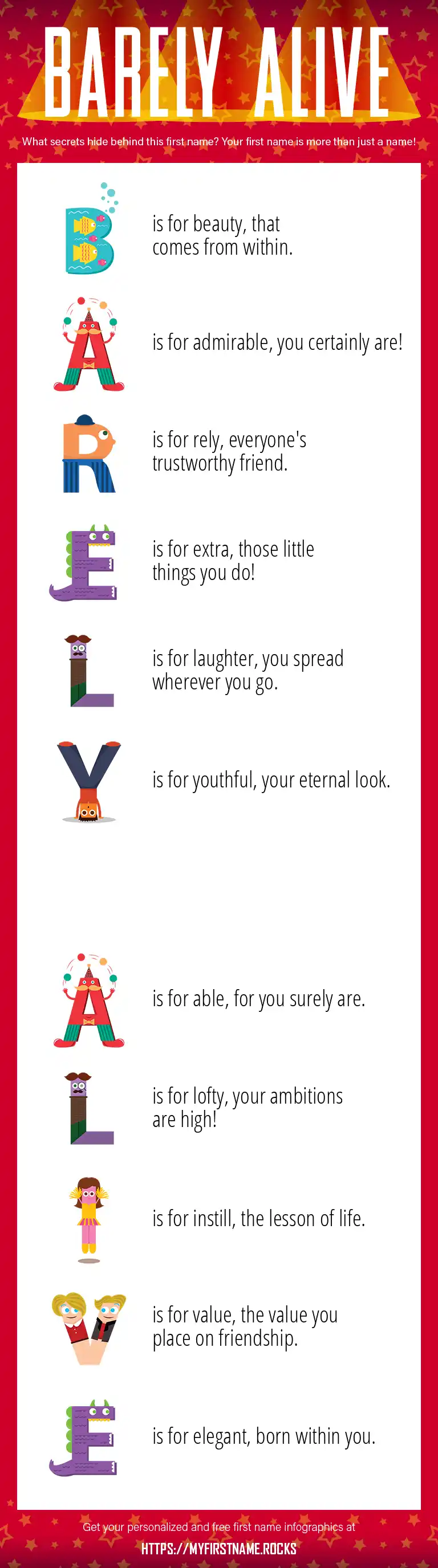 BARELY ALIVE

What secrets hide behind this first name? Your first name is more than just a name!

B is for beauty, that comes from within.

A is for admirable, you certainly are!

R is for rely, everyone's trustworthy friend.

E is for extra, those little things you do!

L is for laughter, you spread wherever you go.

Y is for youthful, your eternal look.

A is for able, for you surely are.

L is for lofty, your ambitions are high!

I is for instill, the lesson of life.

V is for value, the value you place on friendship.

E is for elegant, born within you.

Get your personalized and free first name infographics at

HTTPS://MYFIRSTNAME.ROCKS