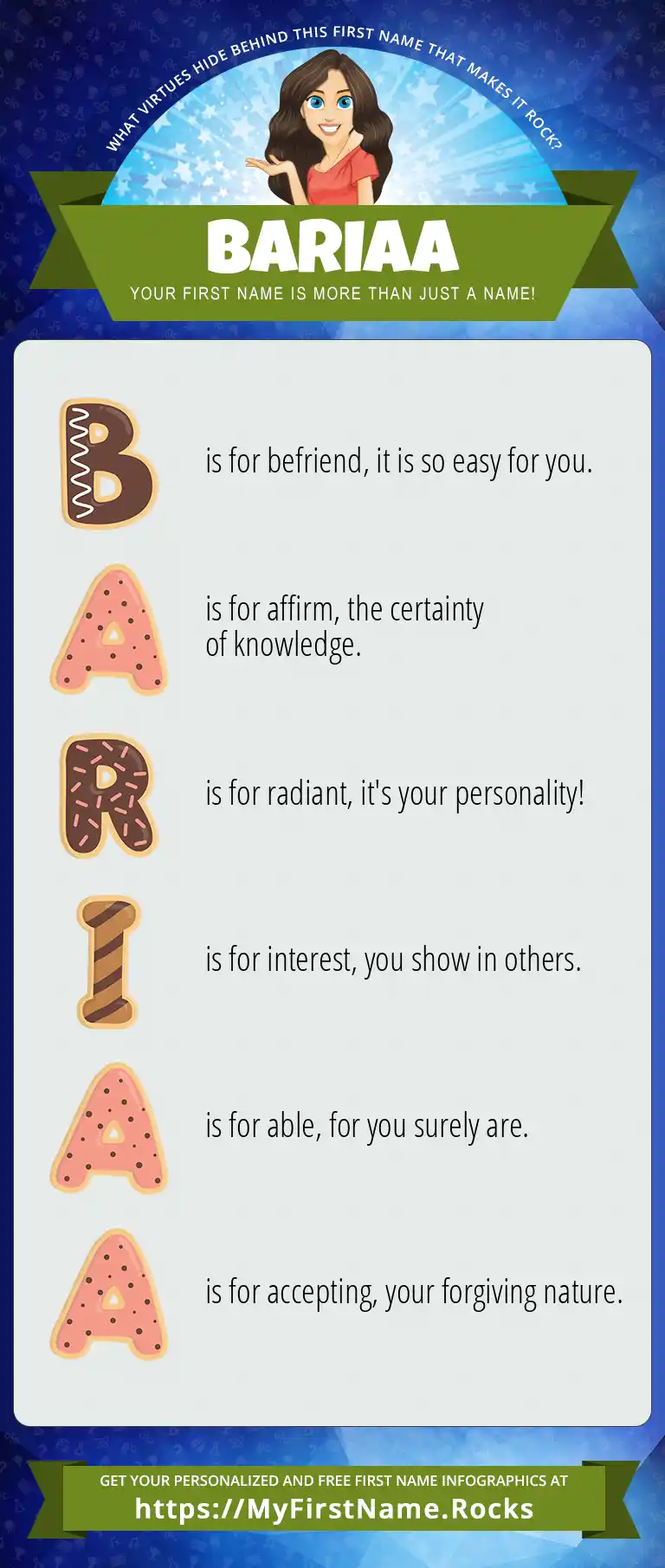 WHAT VIRTUES HIDE BEHIND THIS FIRST NAME THAT MAKES IT ROCK?

BARIAA

YOUR FIRST NAME IS MORE THAN JUST A NAME!

B is for befriend, it is so easy for you.

A is for affirm, the certainty of knowledge.

R is for radiant, it's your personality!

I is for interest, you show in others.

A is for able, for you surely are.

A is for accepting, your forgiving nature.

GET YOUR PERSONALIZED AND FREE FIRST NAME INFOGRAPHICS AT
https://MyFirstName.Rocks