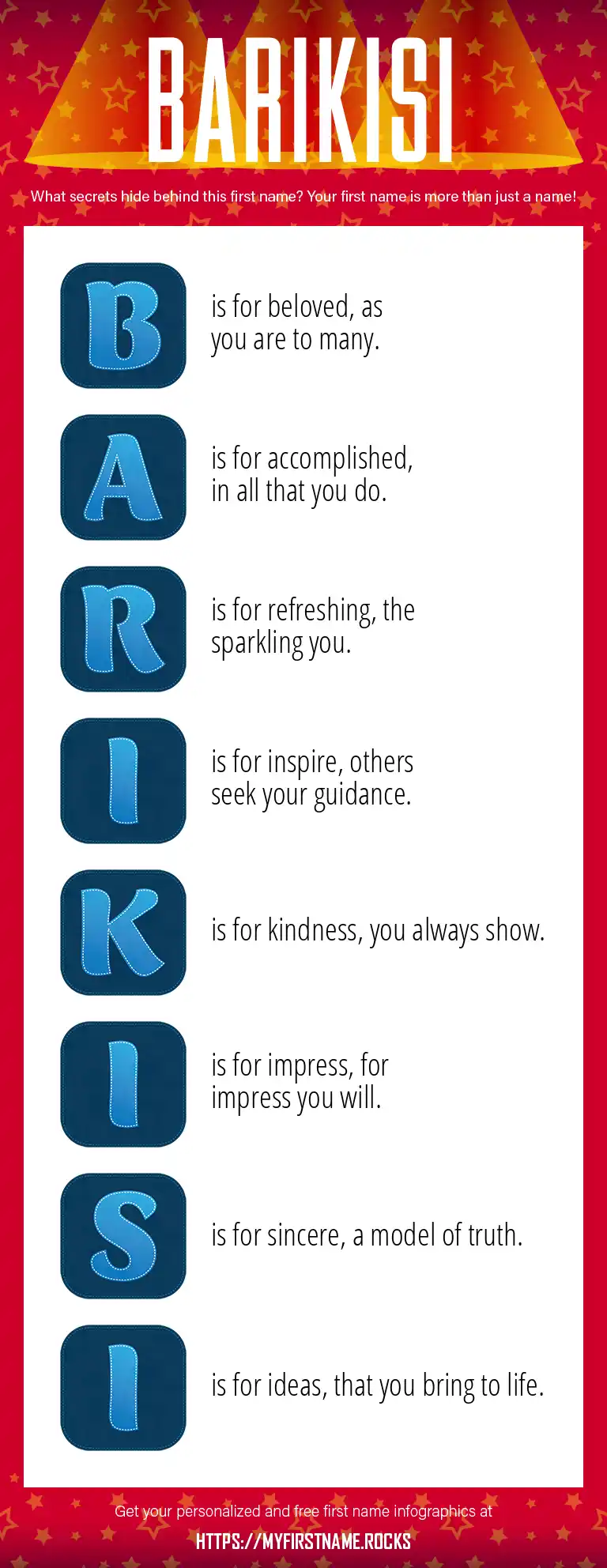 BARIKISI

What secrets hide behind this first name? Your first name is more than just a name!

B is for beloved, as you are to many.

A is for accomplished, in all that you do.

R is for refreshing, the sparkling you.

I is for inspire, others seek your guidance.

K is for kindness, you always show.

I is for impress, for impress you will.

S is for sincere, a model of truth.

I is for ideas, that you bring to life.

Get your personalized and free first name infographics at

HTTPS://MYFIRSTNAME.ROCKS