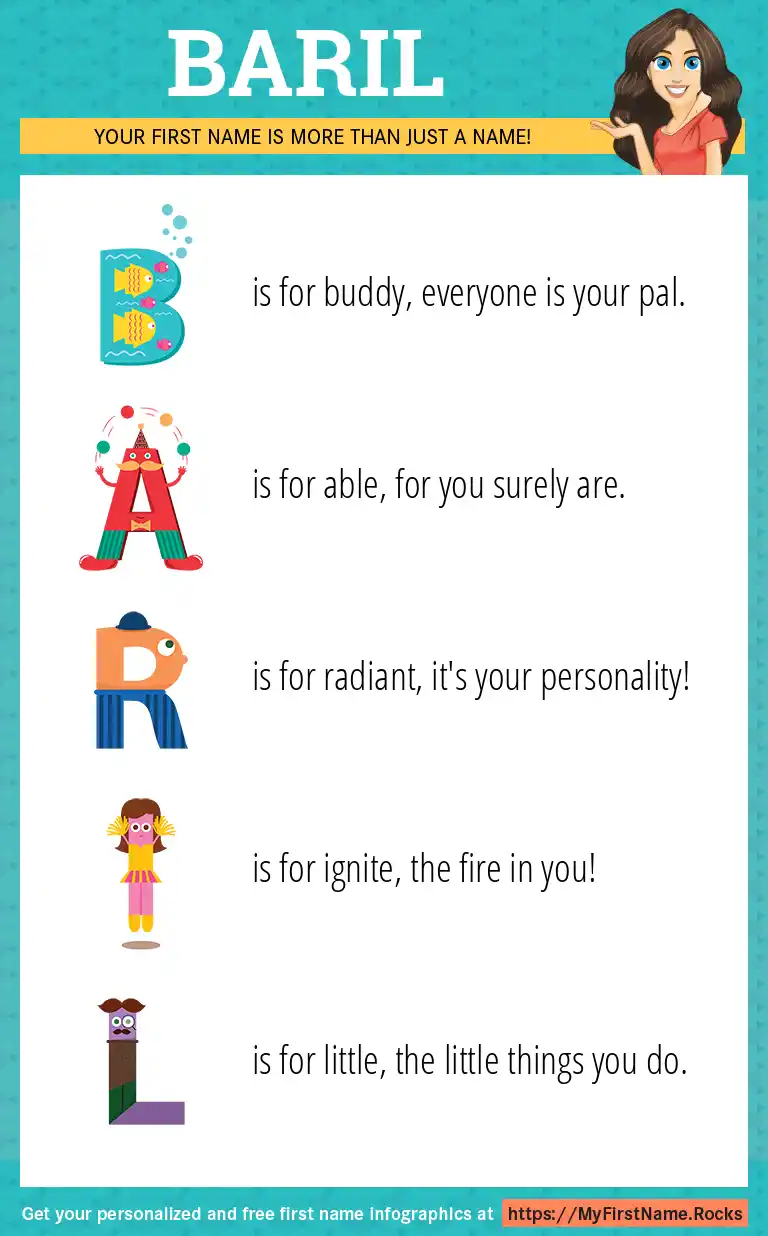 BARIL

YOUR FIRST NAME IS MORE THAN JUST A NAME!

B is for buddy, everyone is your pal.

A is for able, for you surely are.

R is for radiant, it's your personality!

I is for ignite, the fire in you!

L is for little, the little things you do.

Get your personalized and free first name infographics at https://MyFirstName.Rocks