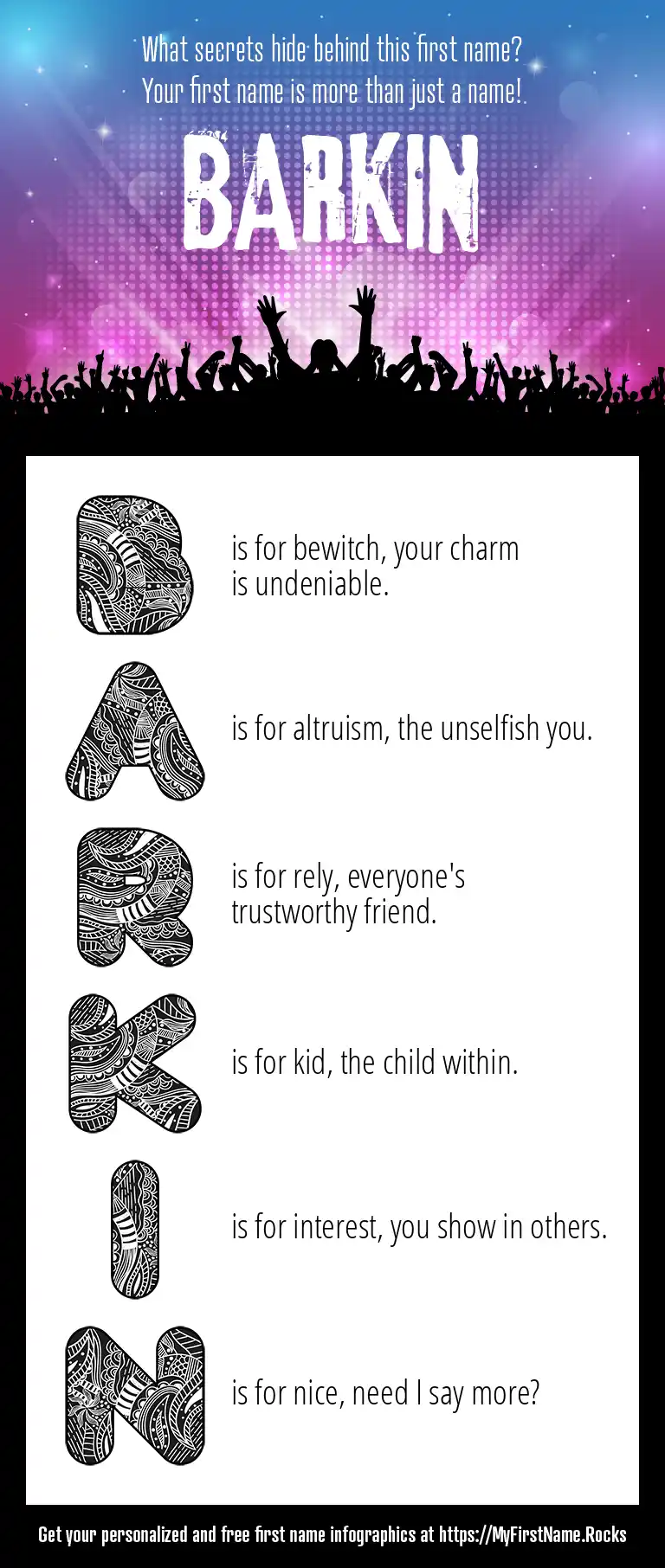 What secrets hide behind this first name?
Your first name is more than just a name!

BARKIN

B is for bewitch, your charm is undeniable.

A is for altruism, the unselfish you.

R is for rely, everyone's trustworthy friend.

K is for kid, the child within.

I is for interest, you show in others.

N is for nice, need I say more?

Get your personalized and free first name infographics at https://MyFirstName.Rocks