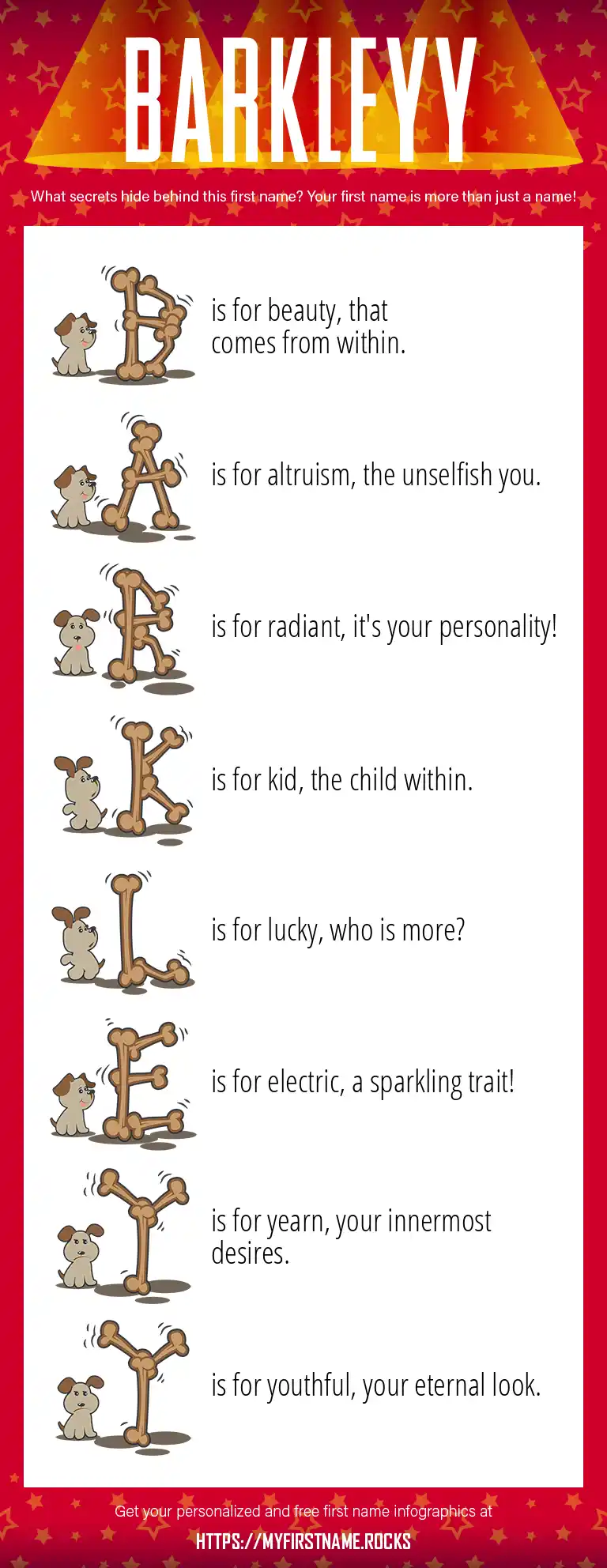 BARKLEYY

What secrets hide behind this first name? Your first name is more than just a name!

B is for beauty, that comes from within.

A is for altruism, the unselfish you.

R is for radiant, it's your personality!

K is for kid, the child within.

L is for lucky, who is more?

E is for electric, a sparkling trait!

Y is for yearn, your innermost desires.

Y is for youthful, your eternal look.

Get your personalized and free first name infographics at

HTTPS://MYFIRSTNAME.ROCKS