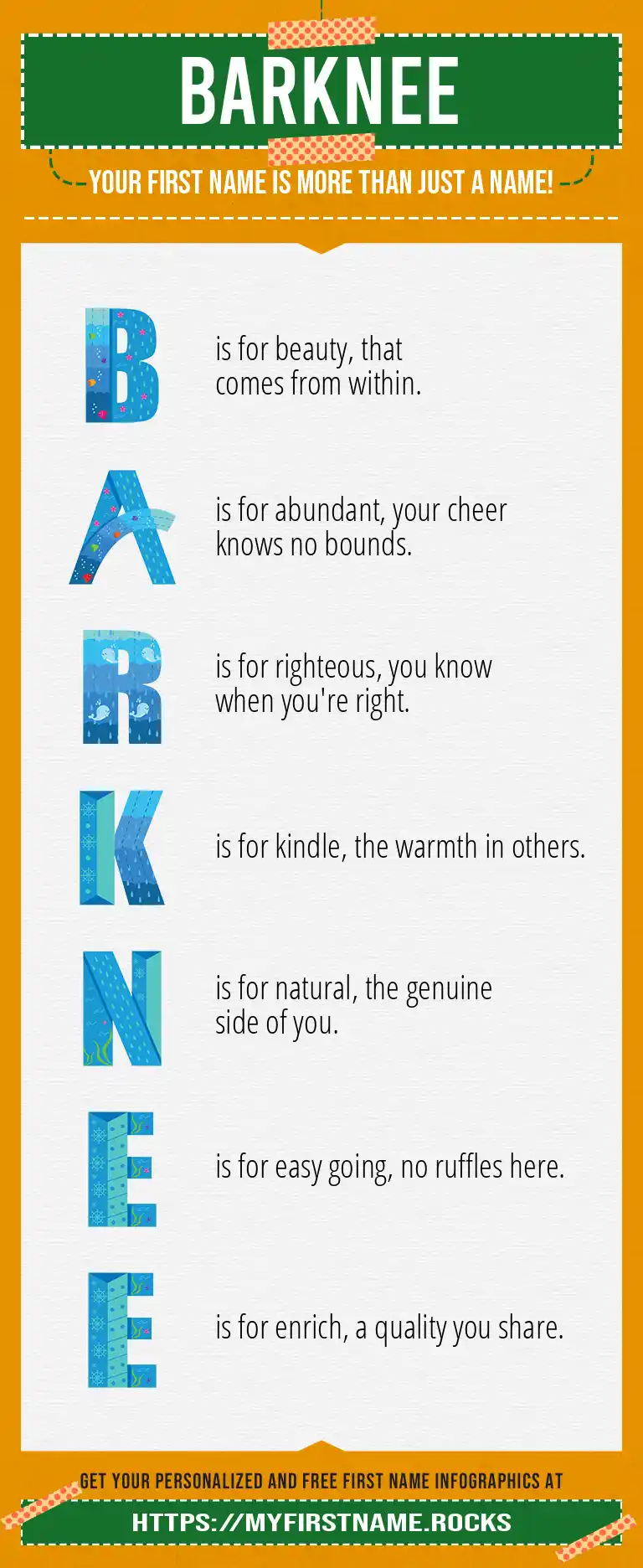 BARKNEE

YOUR FIRST NAME IS MORE THAN JUST A NAME!

B is for beauty, that comes from within.

A is for abundant, your cheer knows no bounds.

R is for righteous, you know when you're right.

K is for kindle, the warmth in others.

N is for natural, the genuine side of you.

E is for easy going, no ruffles here.

E is for enrich, a quality you share.

GET YOUR PERSONALIZED AND FREE FIRST NAME INFOGRAPHICS AT

HTTPS://MYFIRSTNAME.ROCKS