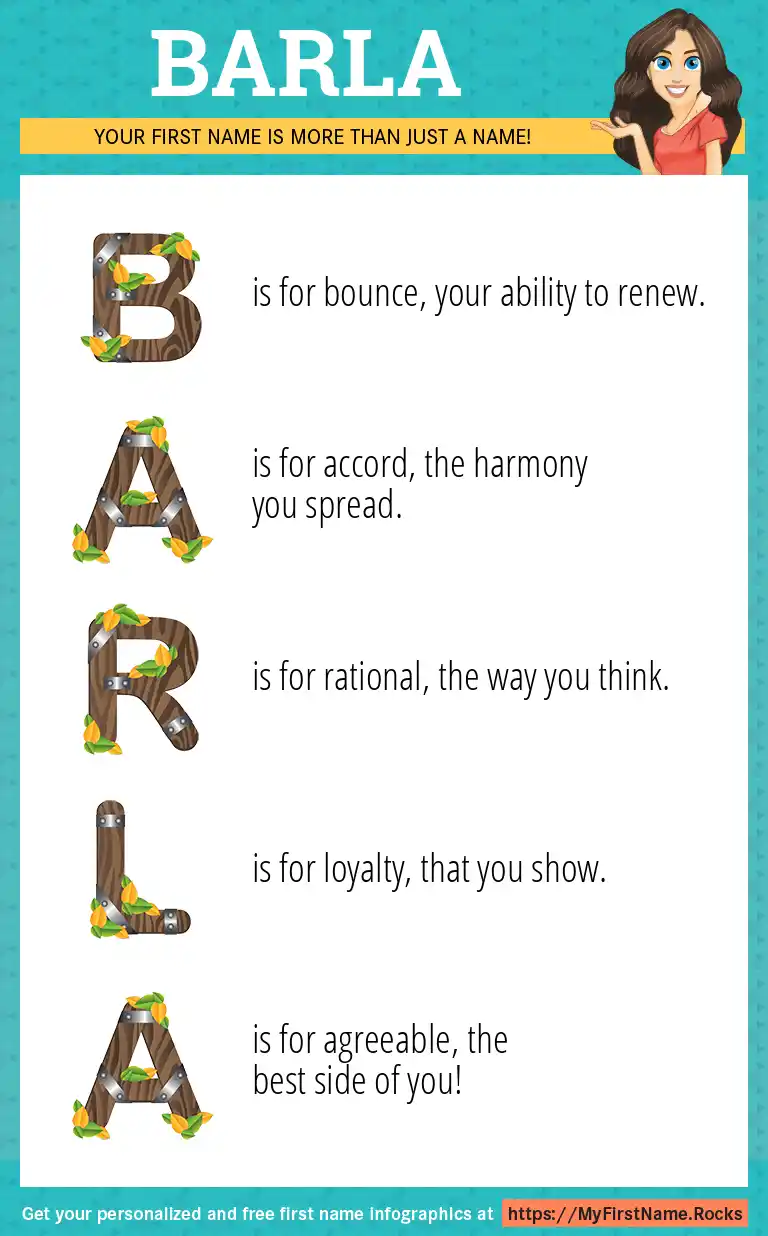 BARLA

YOUR FIRST NAME IS MORE THAN JUST A NAME!

B is for bounce, your ability to renew.

A is for accord, the harmony you spread.

R is for rational, the way you think.

L is for loyalty, that you show.

A is for agreeable, the best side of you!

Get your personalized and free first name infographics at https://MyFirstName.Rocks