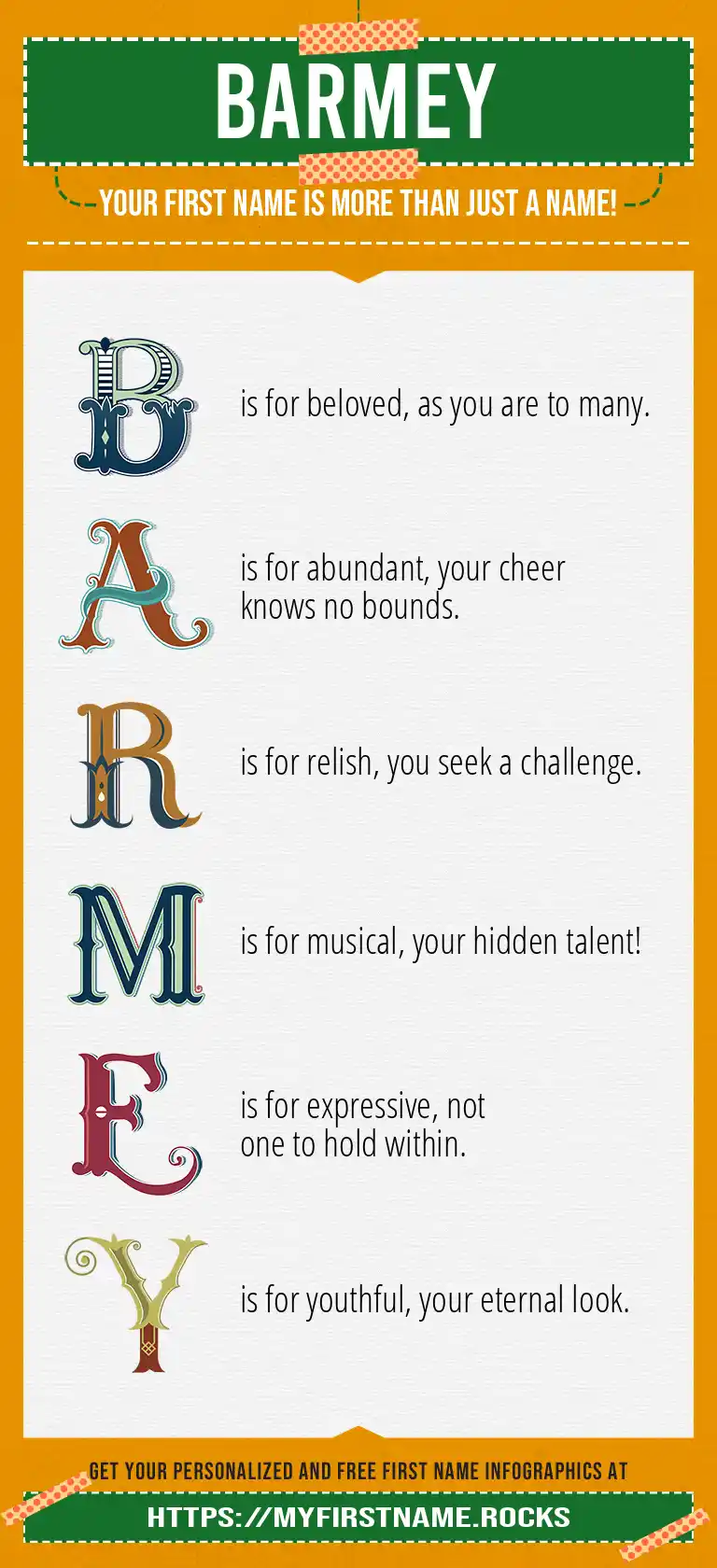 BARMEY

YOUR FIRST NAME IS MORE THAN JUST A NAME!

B is for beloved, as you are to many.

A is for abundant, your cheer knows no bounds.

R is for relish, you seek a challenge.

M is for musical, your hidden talent!

E is for expressive, not one to hold within.

Y is for youthful, your eternal look.

GET YOUR PERSONALIZED AND FREE FIRST NAME INFOGRAPHICS AT

HTTPS://MYFIRSTNAME.ROCKS