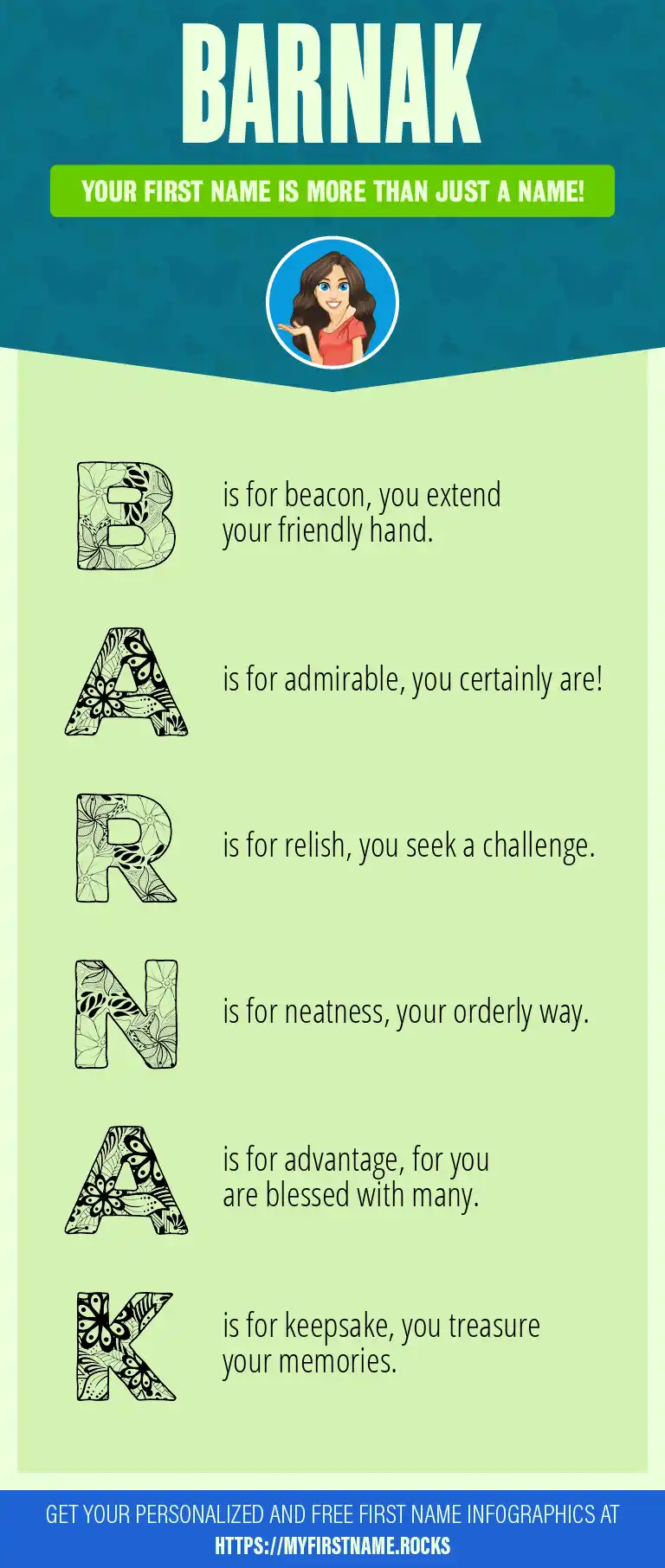 BARNAK

YOUR FIRST NAME IS MORE THAN JUST A NAME!

B is for beacon, you extend your friendly hand.

A is for admirable, you certainly are!

R is for relish, you seek a challenge.

N is for neatness, your orderly way.

A is for advantage, for you are blessed with many.

K is for keepsake, you treasure your memories.

GET YOUR PERSONALIZED AND FREE FIRST NAME INFOGRAPHICS AT HTTPS://MYFIRSTNAME.ROCKS