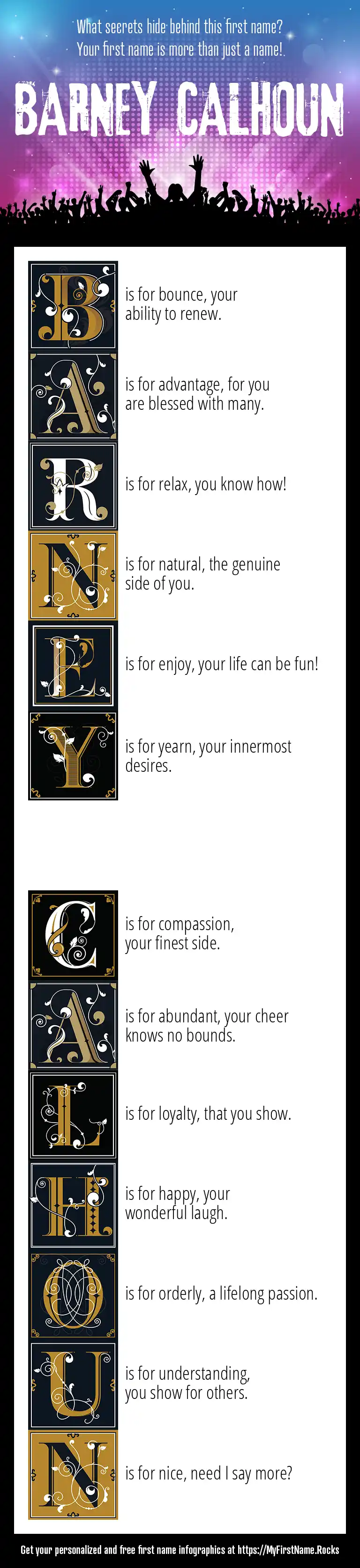 What secrets hide behind this first name?
Your first name is more than just a name!

BARNEY CALHOUN

B is for bounce, your ability to renew.

A is for advantage, for you are blessed with many.

R is for relax, you know how!

N is for natural, the genuine side of you.

E is for enjoy, your life can be fun!

Y is for yearn, your innermost desires.

C is for compassion, your finest side.

A is for abundant, your cheer knows no bounds.

L is for loyalty, that you show.

H is for happy, your wonderful laugh.

O is for orderly, a lifelong passion.

U is for understanding, you show for others.

N is for nice, need I say more?

Get your personalized and free first name infographics at https://MyFirstName.Rocks