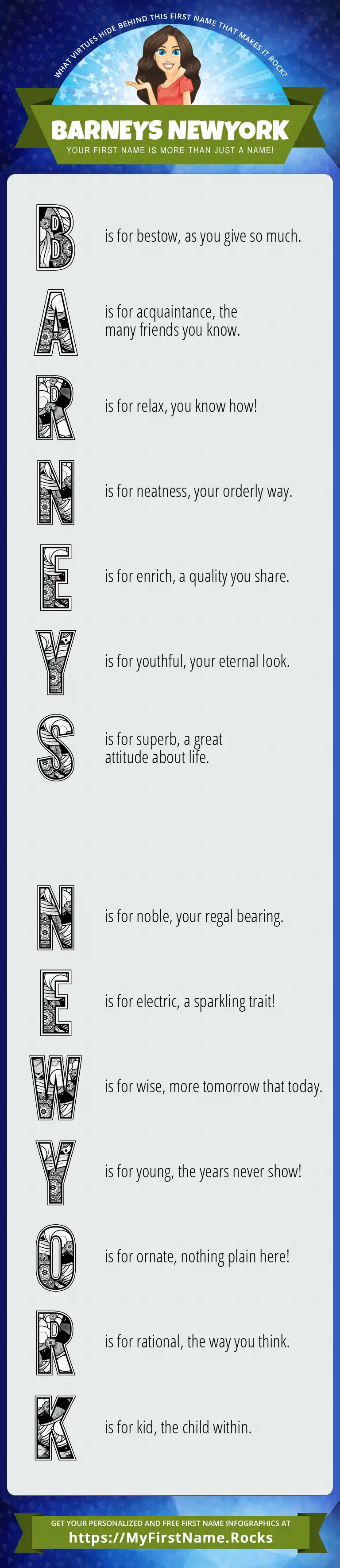 WHAT VIRTUES HIDE BEHIND THIS FIRST NAME THAT MAKES IT ROCK?

BARNEYS NEWYORK

YOUR FIRST NAME IS MORE THAN JUST A NAME!

B is for bestow, as you give so much.

A is for acquaintance, the many friends you know.

R is for relax, you know how!

N is for neatness, your orderly way.

E is for enrich, a quality you share.

Y is for youthful, your eternal look.

S is for superb, a great attitude about life.

N is for noble, your regal bearing.

E is for electric, a sparkling trait!

W is for wise, more tomorrow that today.

Y is for young, the years never show!

O is for ornate, nothing plain here!

R is for rational, the way you think.

K is for kid, the child within.

GET YOUR PERSONALIZED AND FREE FIRST NAME INFOGRAPHICS AT

https://MyFirstName.Rocks