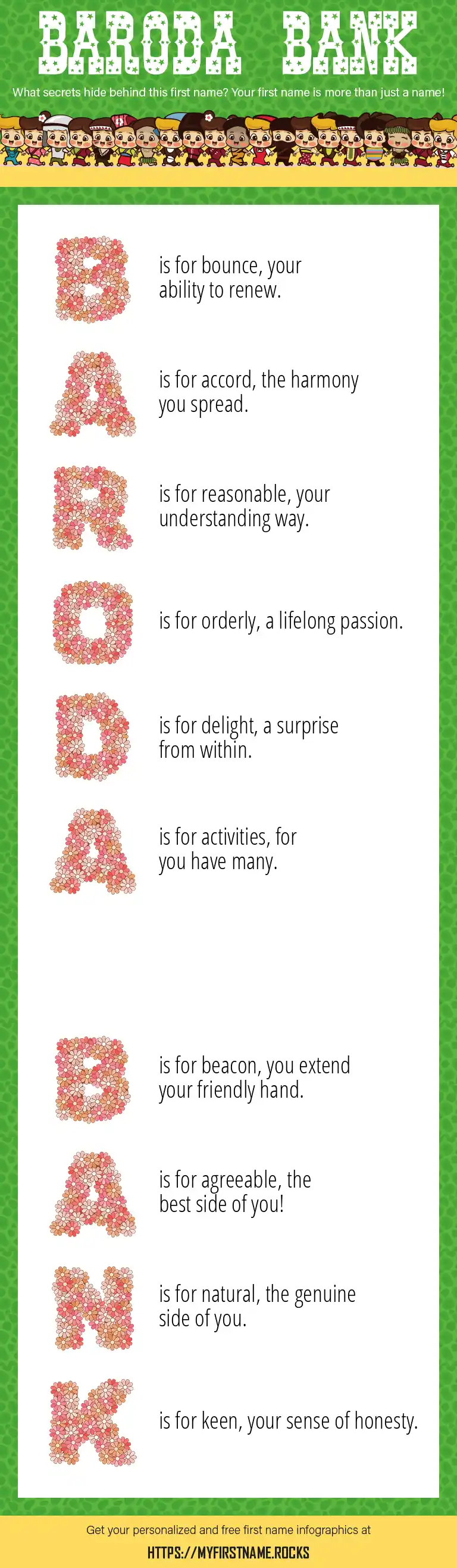 BARODA BANK

What secrets hide behind this first name? Your first name is more than just a name!

B is for bounce, your ability to renew.

A is for accord, the harmony you spread.

R is for reasonable, your understanding way.

O is for orderly, a lifelong passion.

D is for delight, a surprise from within.

A is for activities, for you have many.

B is for beacon, you extend your friendly hand.

A is for agreeable, the best side of you!

N is for natural, the genuine side of you.

K is for keen, your sense of honesty.

Get your personalized and free first name infographics at

HTTPS://MYFIRSTNAME.ROCKS