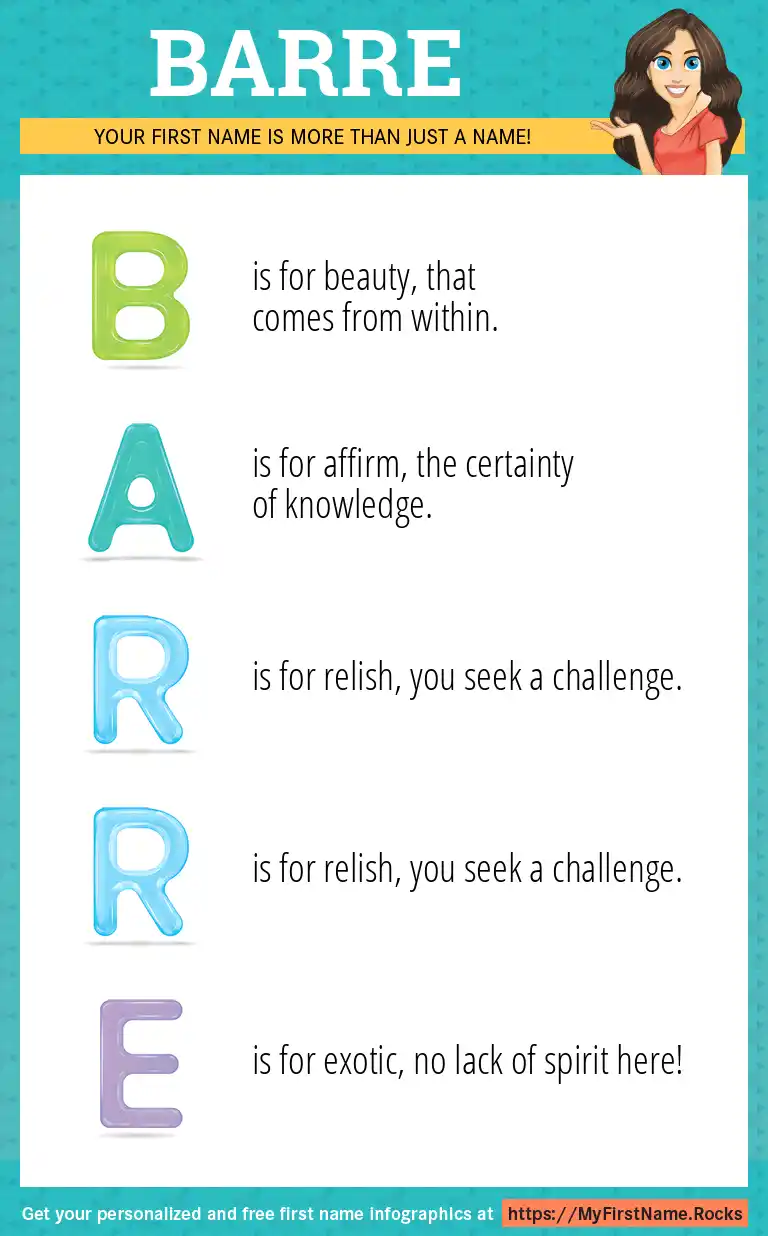 BARRE

YOUR FIRST NAME IS MORE THAN JUST A NAME!

B is for beauty, that comes from within.

A is for affirm, the certainty of knowledge.

R is for relish, you seek a challenge.

R is for relish, you seek a challenge.

E is for exotic, no lack of spirit here!

Get your personalized and free first name infographics at https://MyFirstName.Rocks