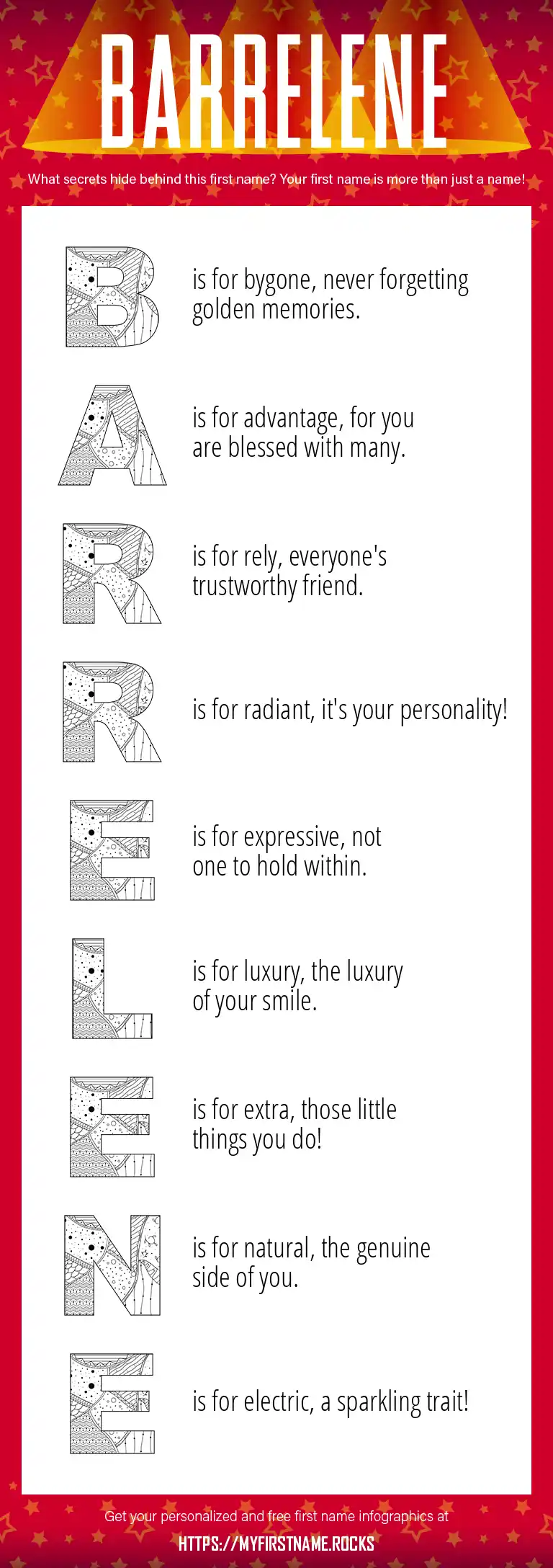 BARRELENE

What secrets hide behind this first name? Your first name is more than just a name!

B is for bygone, never forgetting golden memories.

A is for advantage, for you are blessed with many.

R is for rely, everyone's trustworthy friend.

R is for radiant, it's your personality!

E is for expressive, not one to hold within.

L is for luxury, the luxury of your smile.

E is for extra, those little things you do!

N is for natural, the genuine side of you.

E is for electric, a sparkling trait!

Get your personalized and free first name infographics at

HTTPS://MYFIRSTNAME.ROCKS