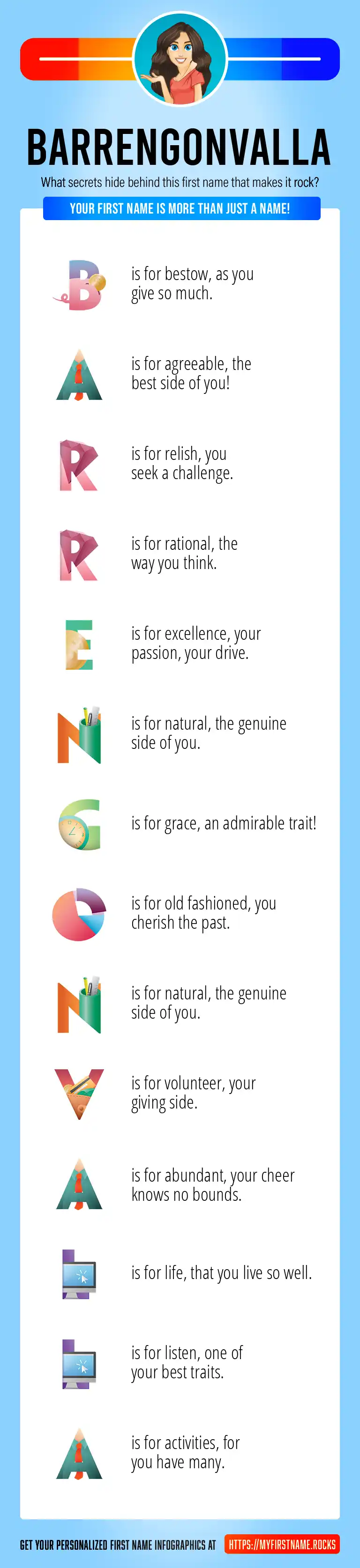 BARRENGONVALLA

What secrets hide behind this first name that makes it rock?

YOUR FIRST NAME IS MORE THAN JUST A NAME!

B is for bestow, as you give so much.

A is for agreeable, the best side of you!

R is for relish, you seek a challenge.

R is for rational, the way you think.

E is for excellence, your passion, your drive.

N is for natural, the genuine side of you.

G is for grace, an admirable trait!

O is for old fashioned, you cherish the past.

N is for natural, the genuine side of you.

V is for volunteer, your giving side.

A is for abundant, your cheer knows no bounds.

L is for life, that you live so well.

L is for listen, one of your best traits.

A is for activities, for you have many.

GET YOUR PERSONALIZED FIRST NAME INFOGRAPHICS AT HTTPS://MYFIRSTNAME.ROCKS