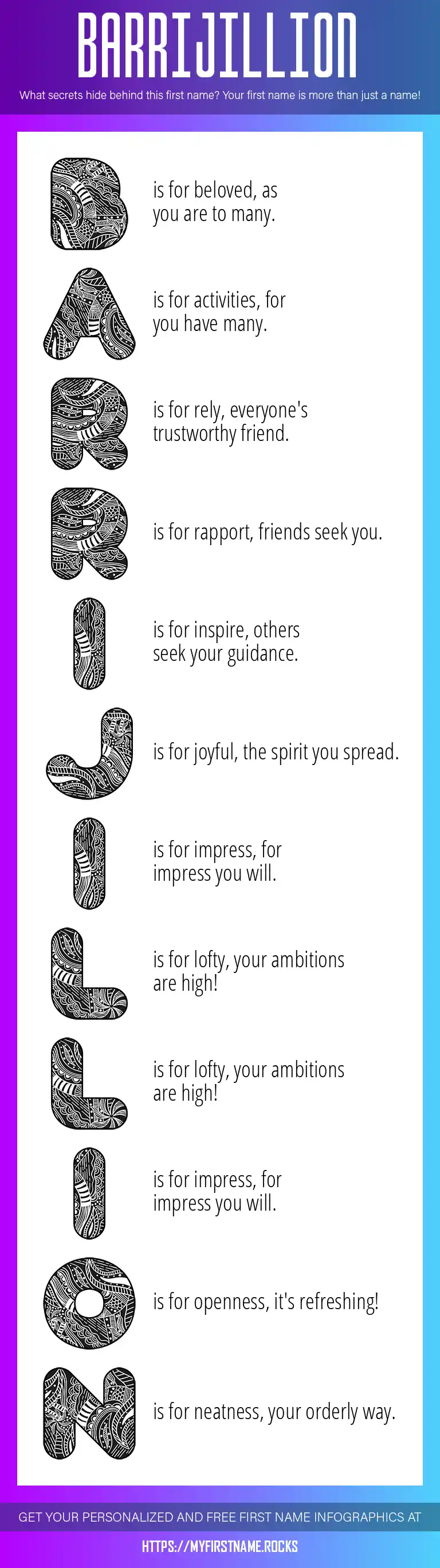 BARRIJILLION

What secrets hide behind this first name? Your first name is more than just a name!

B is for beloved, as you are to many.

A is for activities, for you have many.

R is for rely, everyone's trustworthy friend.

R is for rapport, friends seek you.

I is for inspire, others seek your guidance.

J is for joyful, the spirit you spread.

I is for impress, for impress you will.

L is for lofty, your ambitions are high!

L is for lofty, your ambitions are high!

I is for impress, for impress you will.

O is for openness, it's refreshing!

N is for neatness, your orderly way.

GET YOUR PERSONALIZED AND FREE FIRST NAME INFOGRAPHICS AT

HTTPS://MYFIRSTNAME.ROCKS