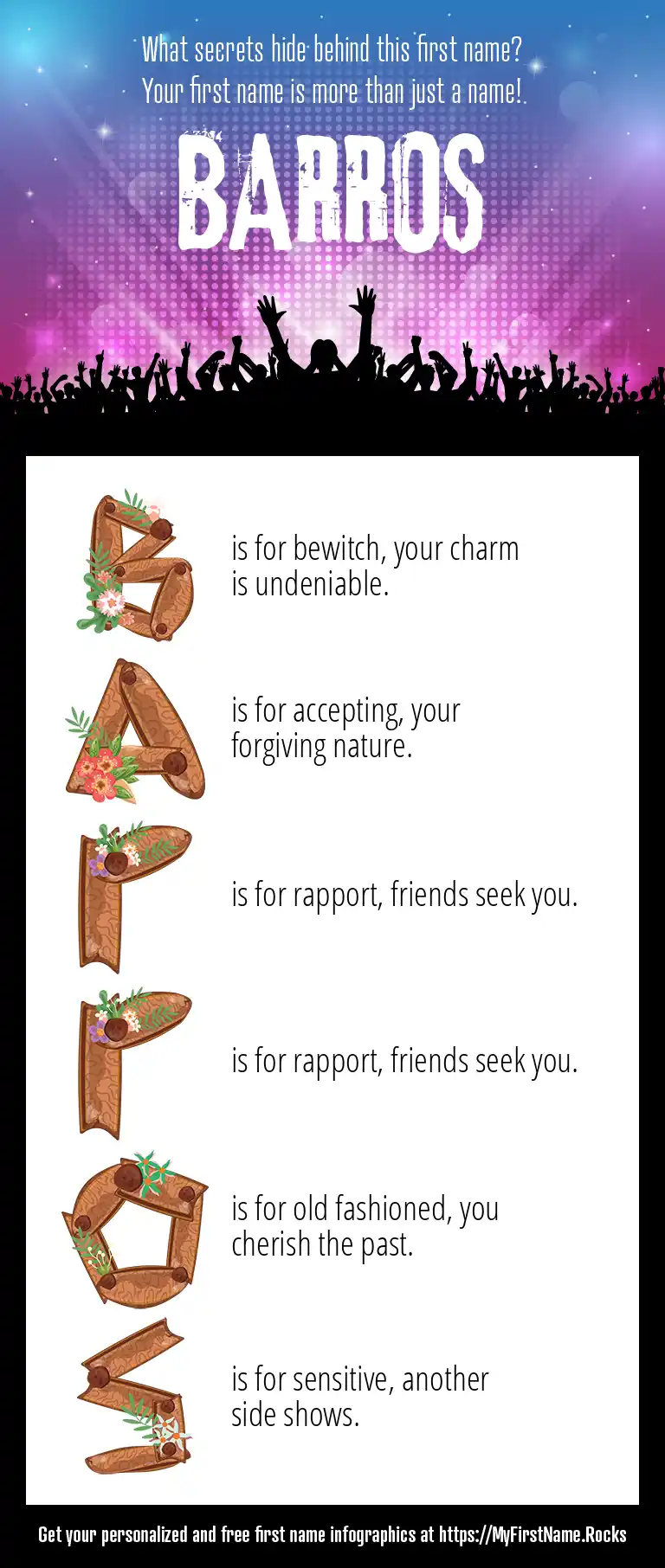 What secrets hide behind this first name?
Your first name is more than just a name!

BARROS

B is for bewitch, your charm is undeniable.

A is for accepting, your forgiving nature.

R is for rapport, friends seek you.

R is for rapport, friends seek you.

O is for old fashioned, you cherish the past.

S is for sensitive, another side shows.

Get your personalized and free first name infographics at https://MyFirstName.Rocks