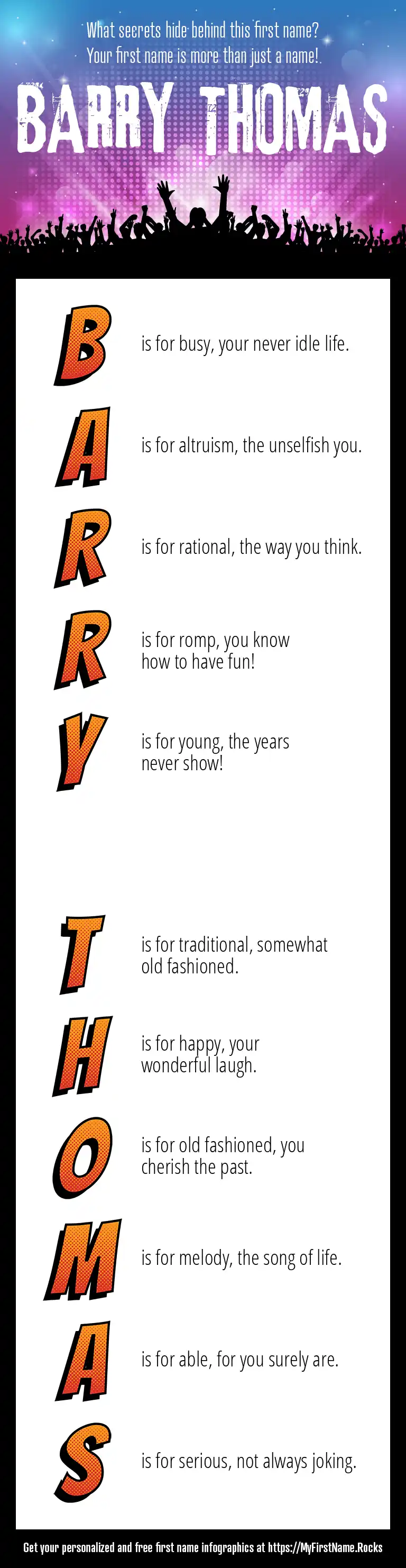 What secrets hide behind this first name?
Your first name is more than just a name!

BARRY THOMAS

B is for busy, your never idle life.

A is for altruism, the unselfish you.

R is for rational, the way you think.

R is for romp, you know how to have fun!

Y is for young, the years never show!

T is for traditional, somewhat old fashioned.

H is for happy, your wonderful laugh.

O is for old fashioned, you cherish the past.

M is for melody, the song of life.

A is for able, for you surely are.

S is for serious, not always joking.

Get your personalized and free first name infographics at https://MyFirstName.Rocks