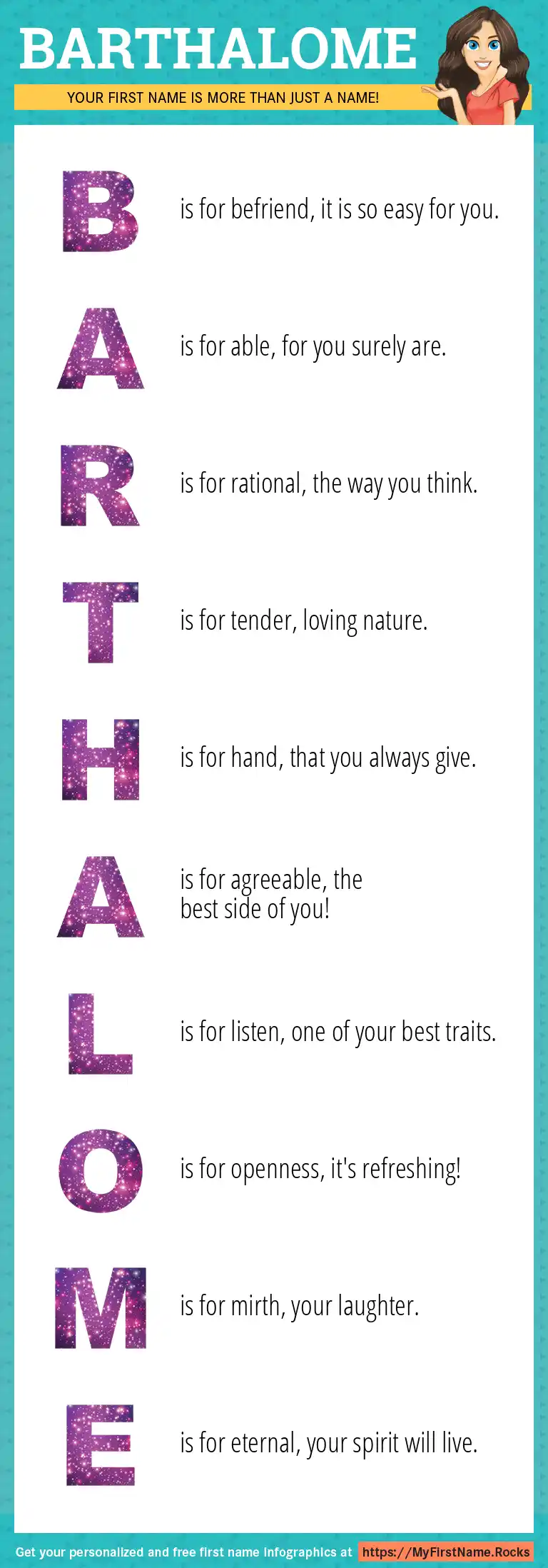 BARTHALOME

YOUR FIRST NAME IS MORE THAN JUST A NAME!

B is for befriend, it is so easy for you.

A is for able, for you surely are.

R is for rational, the way you think.

T is for tender, loving nature.

H is for hand, that you always give.

A is for agreeable, the best side of you!

L is for listen, one of your best traits.

O is for openness, it's refreshing!

M is for mirth, your laughter.

E is for eternal, your spirit will live.

Get your personalized and free first name infographics at https://MyFirstName.Rocks