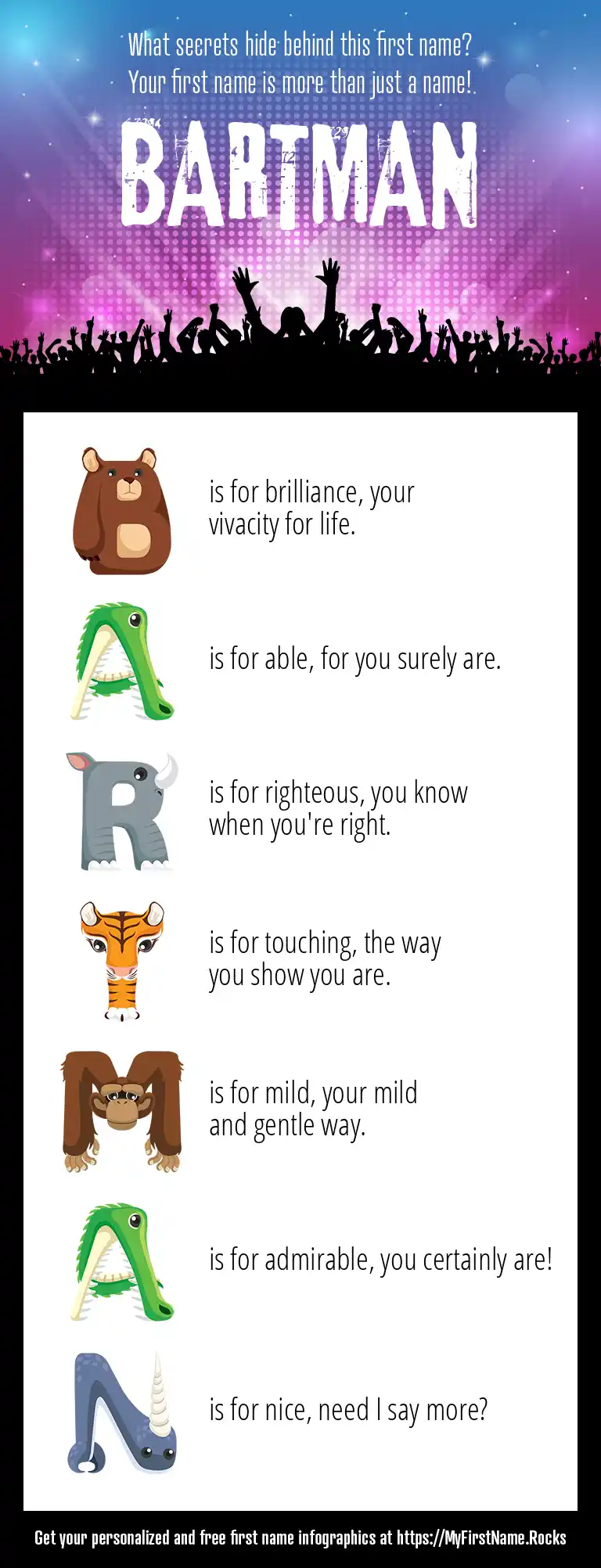 What secrets hide behind this first name?
Your first name is more than just a name!

BARTMAN

B is for brilliance, your vivacity for life.

A is for able, for you surely are.

R is for righteous, you know when you're right.

T is for touching, the way you show you are.

M is for mild, your mild and gentle way.

A is for admirable, you certainly are!

N is for nice, need I say more?

Get your personalized and free first name infographics at https://MyFirstName.Rocks