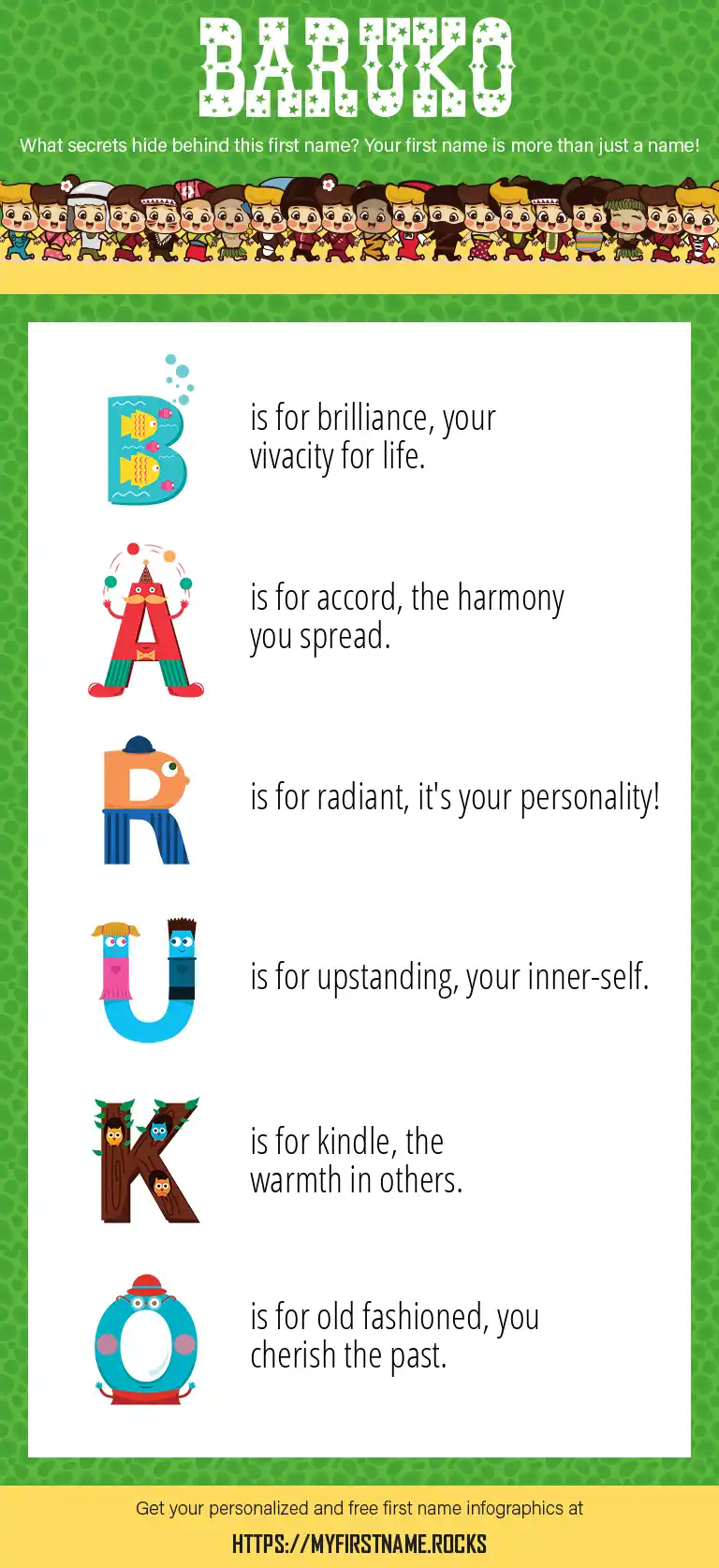 BARUKO

What secrets hide behind this first name? Your first name is more than just a name!

B is for brilliance, your vivacity for life.

A is for accord, the harmony you spread.

R is for radiant, it's your personality!

U is for upstanding, your inner-self.

K is for kindle, the warmth in others.

O is for old fashioned, you cherish the past.

Get your personalized and free first name infographics at

HTTPS://MYFIRSTNAME.ROCKS