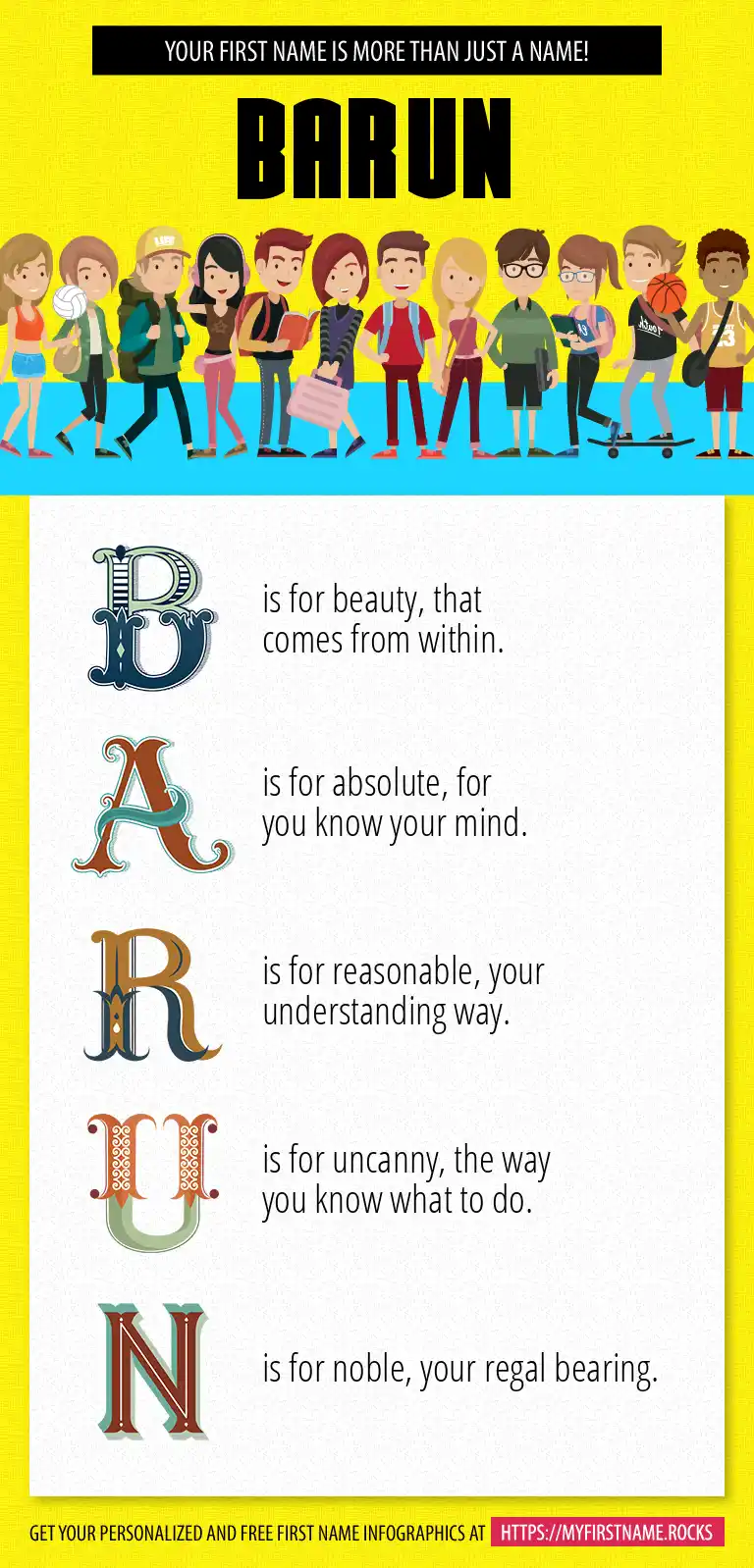 YOUR FIRST NAME IS MORE THAN JUST A NAME!

BARUN

B is for beauty, that comes from within.

A is for absolute, for you know your mind.

R is for reasonable, your understanding way.

U is for uncanny, the way you know what to do.

N is for noble, your regal bearing.

GET YOUR PERSONALIZED AND FREE FIRST NAME INFOGRAPHICS AT HTTPS://MYFIRSTNAME.ROCKS