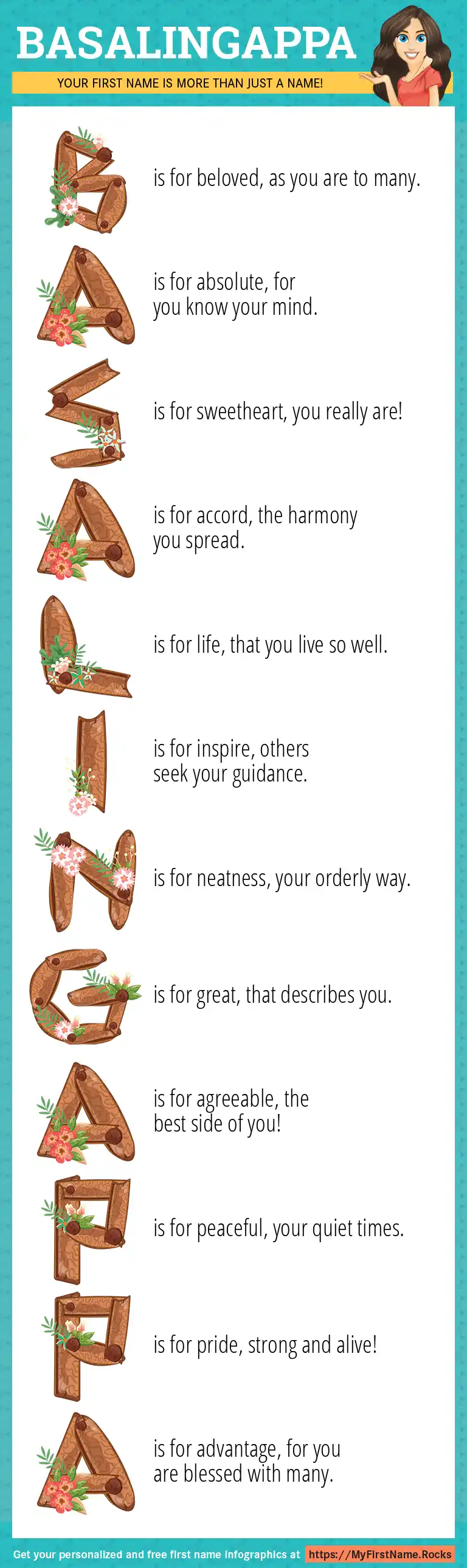 BASALINGAPPA

YOUR FIRST NAME IS MORE THAN JUST A NAME!

B is for beloved, as you are to many.

A is for absolute, for you know your mind.

S is for sweetheart, you really are!

A is for accord, the harmony you spread.

L is for life, that you live so well.

I is for inspire, others seek your guidance.

N is for neatness, your orderly way.

G is for great, that describes you.

A is for agreeable, the best side of you!

P is for peaceful, your quiet times.

P is for pride, strong and alive!

A is for advantage, for you are blessed with many.

Get your personalized and free first name infographics at https://MyFirstName.Rocks