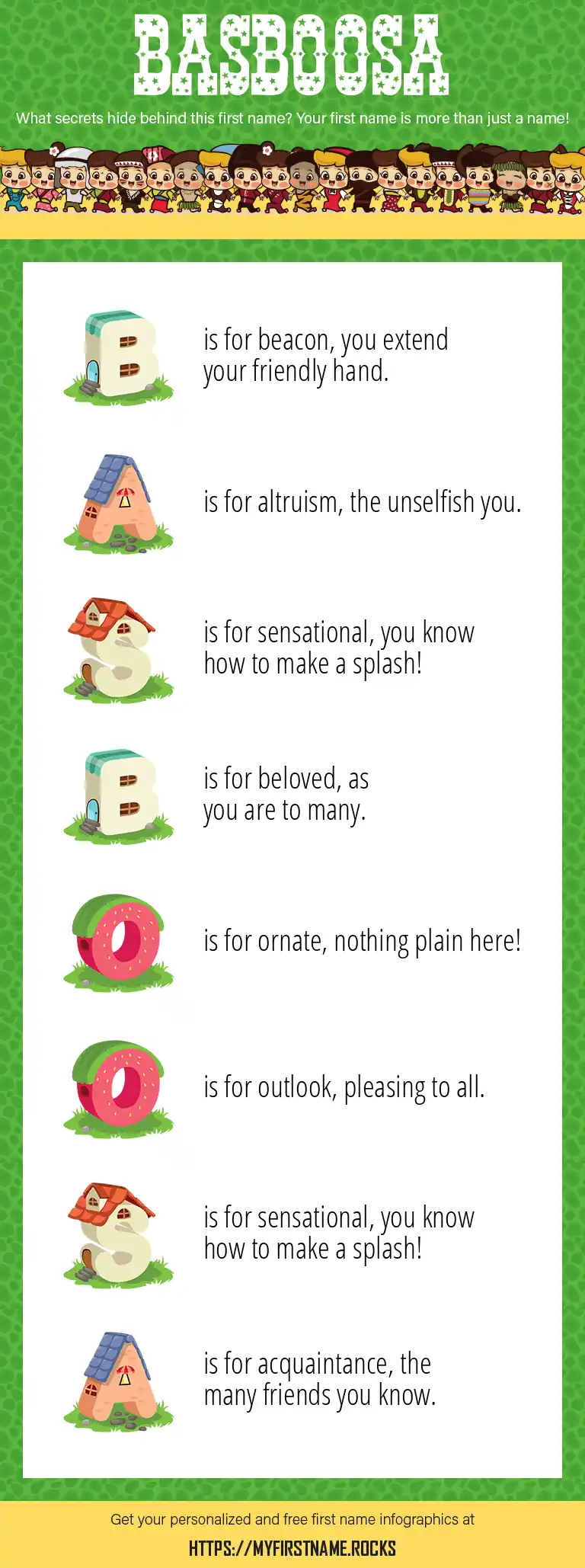 BASBOOSA

What secrets hide behind this first name? Your first name is more than just a name!

B is for beacon, you extend your friendly hand.

A is for altruism, the unselfish you.

S is for sensational, you know how to make a splash!

B is for beloved, as you are to many.

O is for ornate, nothing plain here!

O is for outlook, pleasing to all.

S is for sensational, you know how to make a splash!

A is for acquaintance, the many friends you know.

Get your personalized and free first name infographics at

HTTPS://MYFIRSTNAME.ROCKS