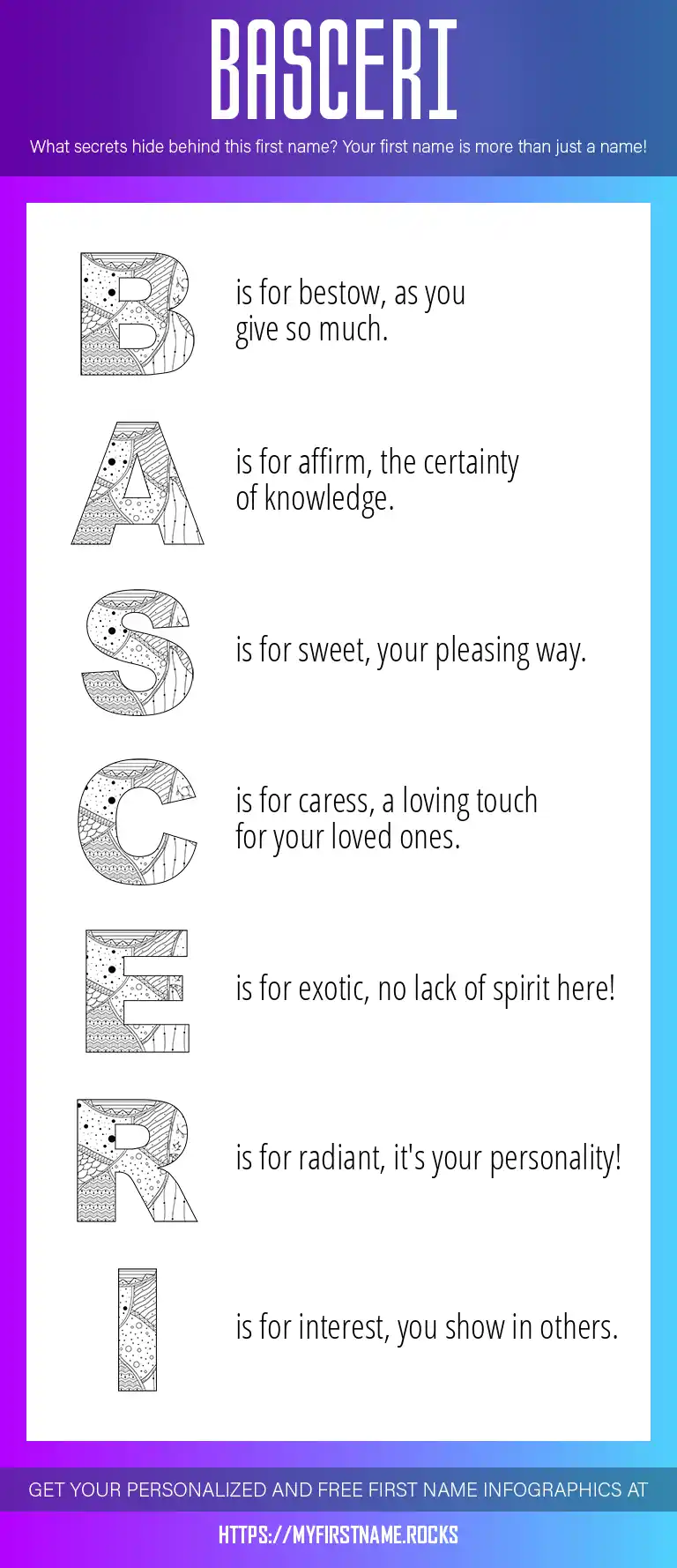 BASCERI

What secrets hide behind this first name? Your first name is more than just a name!

B is for bestow, as you give so much.

A is for affirm, the certainty of knowledge.

S is for sweet, your pleasing way.

C is for caress, a loving touch for your loved ones.

E is for exotic, no lack of spirit here!

R is for radiant, it's your personality!

I is for interest, you show in others.

GET YOUR PERSONALIZED AND FREE FIRST NAME INFOGRAPHICS AT

HTTPS://MYFIRSTNAME.ROCKS