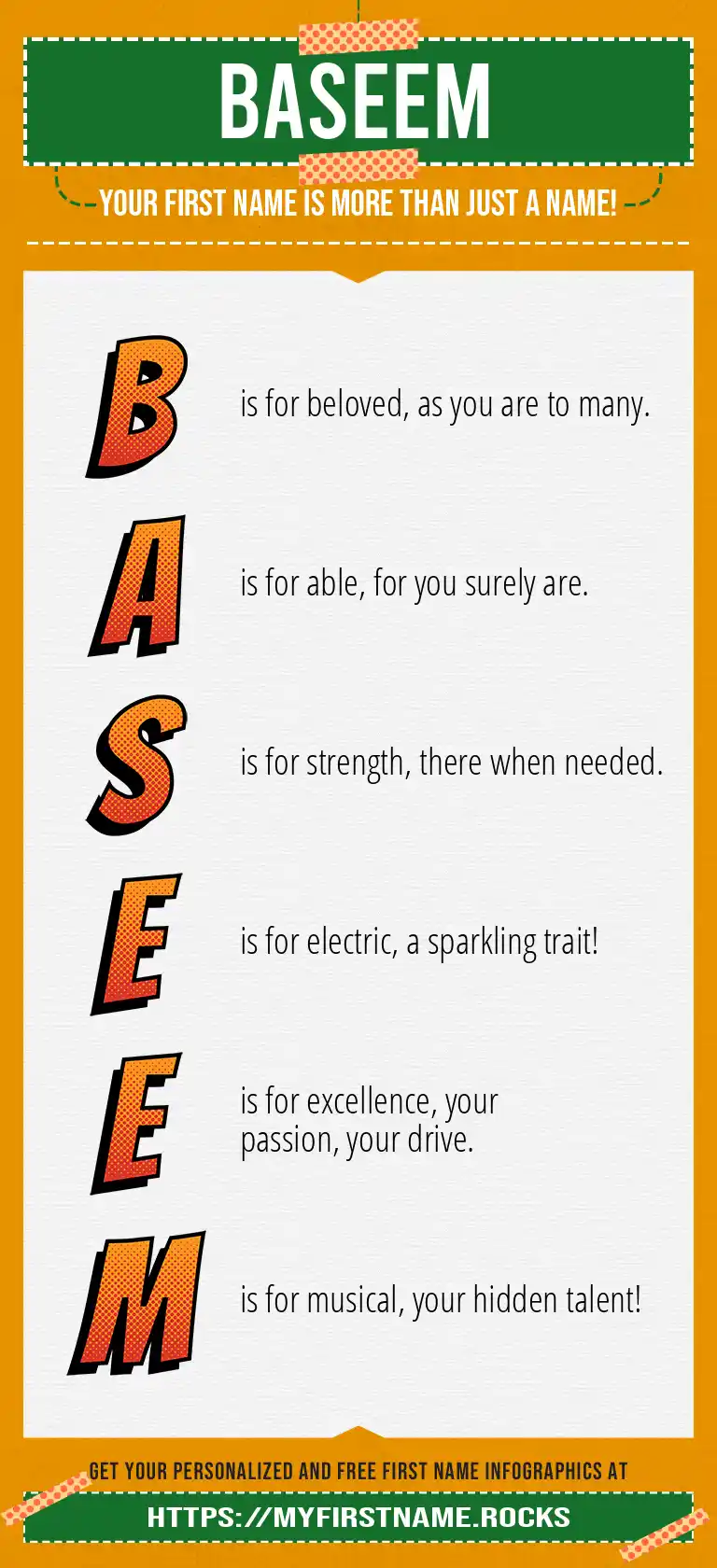 BASEEM

YOUR FIRST NAME IS MORE THAN JUST A NAME!

B is for beloved, as you are to many.

A is for able, for you surely are.

S is for strength, there when needed.

E is for electric, a sparkling trait!

E is for excellence, your passion, your drive.

M is for musical, your hidden talent!

GET YOUR PERSONALIZED AND FREE FIRST NAME INFOGRAPHICS AT

HTTPS://MYFIRSTNAME.ROCKS