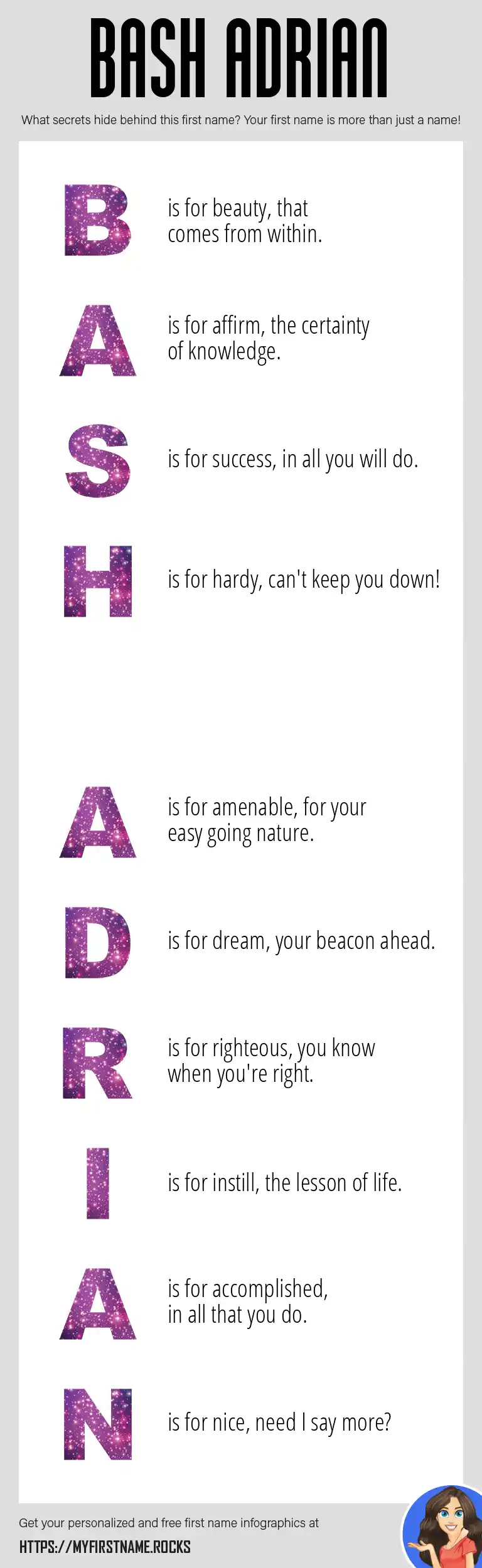 BASH ADRIAN

What secrets hide behind this first name? Your first name is more than just a name!

B is for beauty, that comes from within.

A is for affirm, the certainty of knowledge.

S is for success, in all you will do.

H is for hardy, can't keep you down!

A is for amenable, for your easy going nature.

D is for dream, your beacon ahead.

R is for righteous, you know when you're right.

I is for instill, the lesson of life.

A is for accomplished, in all that you do.

N is for nice, need I say more?

Get your personalized and free first name infographics at

HTTPS://MYFIRSTNAME.ROCKS