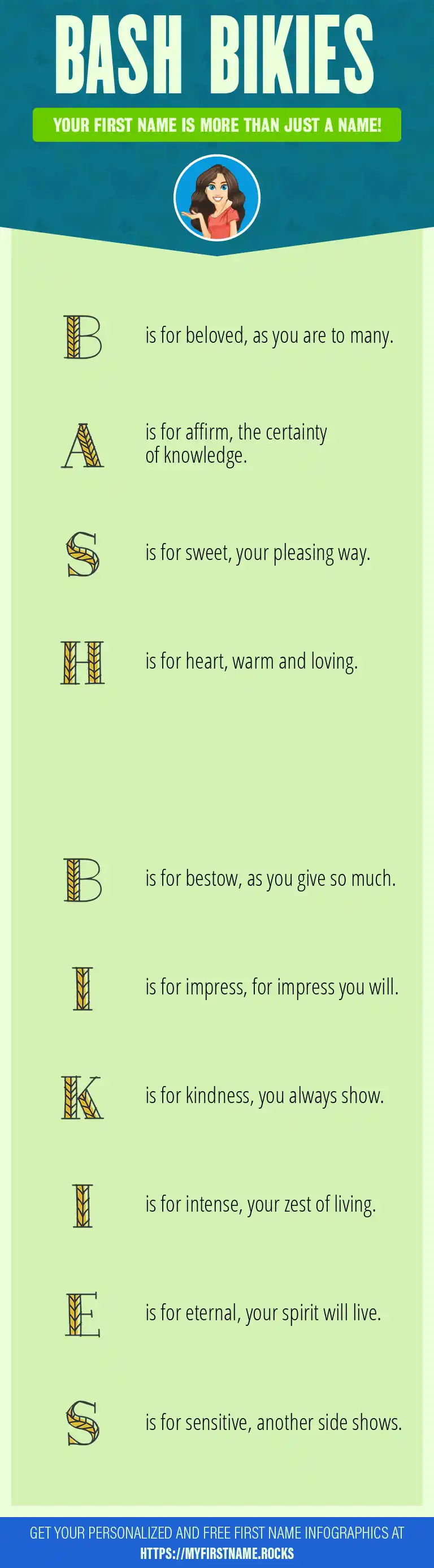 BASH BIKIES

YOUR FIRST NAME IS MORE THAN JUST A NAME!

B is for beloved, as you are to many.

A is for affirm, the certainty of knowledge.

S is for sweet, your pleasing way.

H is for heart, warm and loving.

B is for bestow, as you give so much.

I is for impress, for impress you will.

K is for kindness, you always show.

I is for intense, your zest of living.

E is for eternal, your spirit will live.

S is for sensitive, another side shows.

GET YOUR PERSONALIZED AND FREE FIRST NAME INFOGRAPHICS AT HTTPS://MYFIRSTNAME.ROCKS