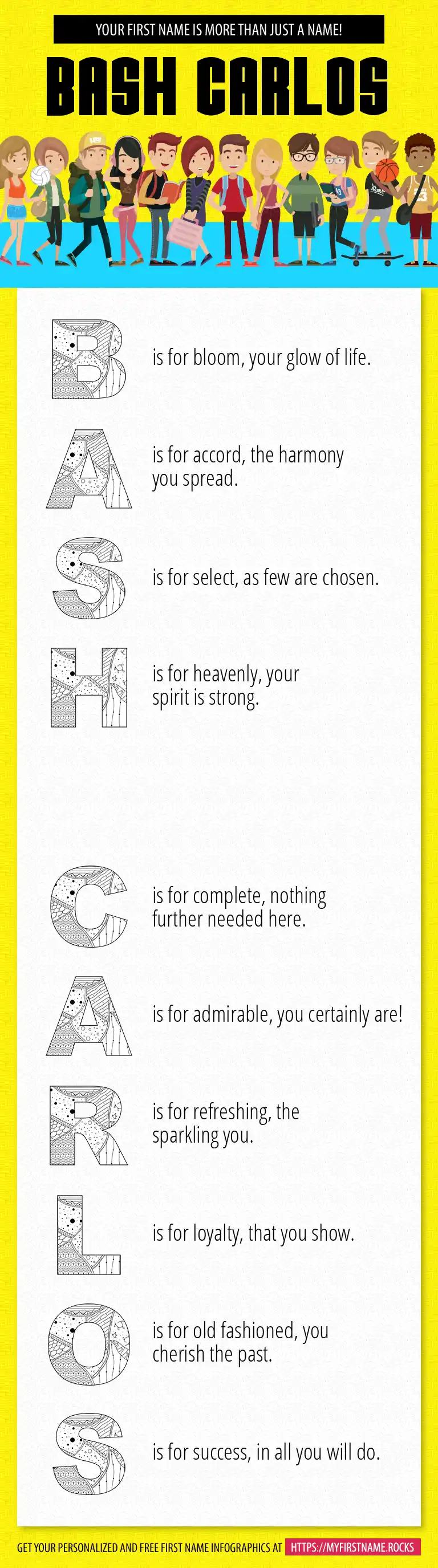 YOUR FIRST NAME IS MORE THAN JUST A NAME!

BASH CARLOS

B is for bloom, your glow of life.

A is for accord, the harmony you spread.

S is for select, as few are chosen.

H is for heavenly, your spirit is strong.

C is for complete, nothing further needed here.

A is for admirable, you certainly are!

R is for refreshing, the sparkling you.

L is for loyalty, that you show.

O is for old fashioned, you cherish the past.

S is for success, in all you will do.

GET YOUR PERSONALIZED AND FREE FIRST NAME INFOGRAPHICS AT HTTPS://MYFIRSTNAME.ROCKS