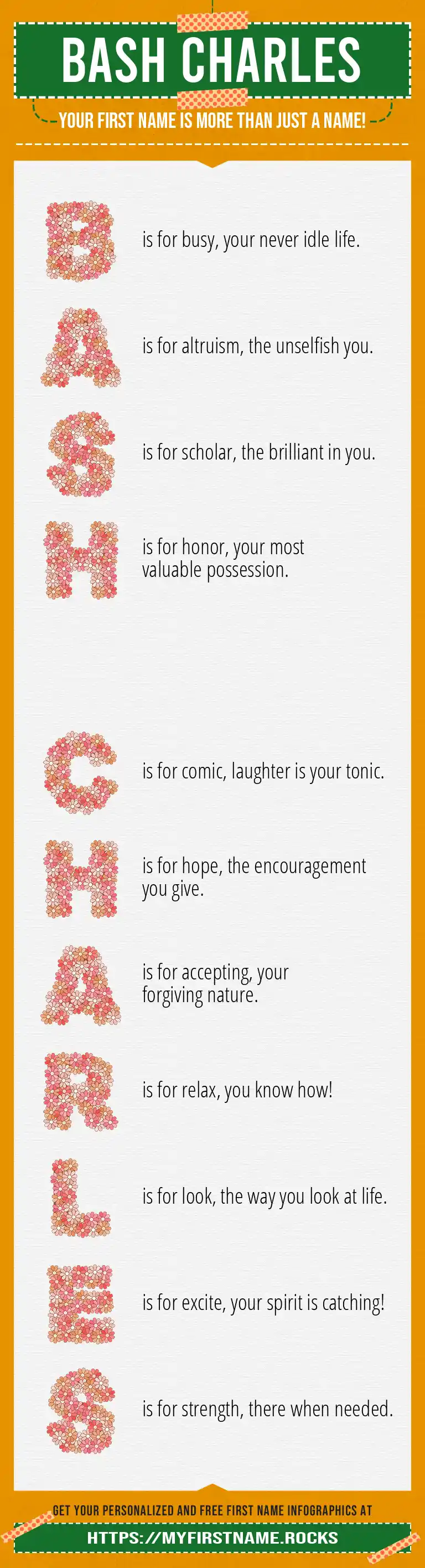 BASH CHARLES

YOUR FIRST NAME IS MORE THAN JUST A NAME!

B is for busy, your never idle life.

A is for altruism, the unselfish you.

S is for scholar, the brilliant in you.

H is for honor, your most valuable possession.

C is for comic, laughter is your tonic.

H is for hope, the encouragement you give.

A is for accepting, your forgiving nature.

R is for relax, you know how!

L is for look, the way you look at life.

E is for excite, your spirit is catching!

S is for strength, there when needed.

GET YOUR PERSONALIZED AND FREE FIRST NAME INFOGRAPHICS AT

HTTPS://MYFIRSTNAME.ROCKS