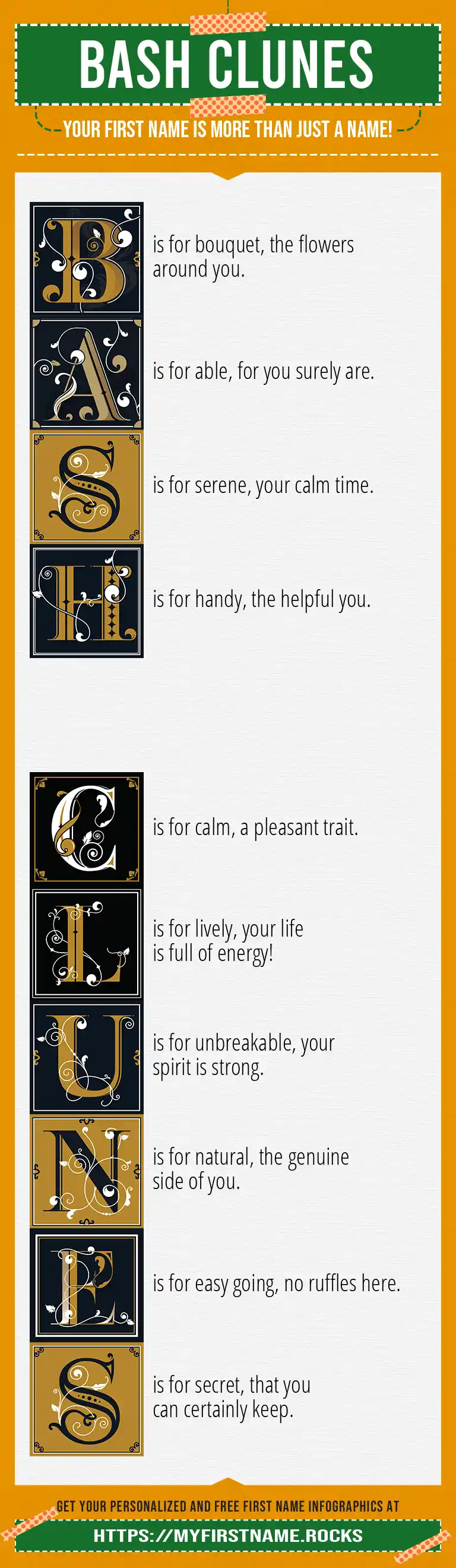 BASH CLUNES

YOUR FIRST NAME IS MORE THAN JUST A NAME!

B is for bouquet, the flowers around you.

A is for able, for you surely are.

S is for serene, your calm time.

H is for handy, the helpful you.

C is for calm, a pleasant trait.

L is for lively, your life is full of energy!

U is for unbreakable, your spirit is strong.

N is for natural, the genuine side of you.

E is for easy going, no ruffles here.

S is for secret, that you can certainly keep.

GET YOUR PERSONALIZED AND FREE FIRST NAME INFOGRAPHICS AT

HTTPS://MYFIRSTNAME.ROCKS