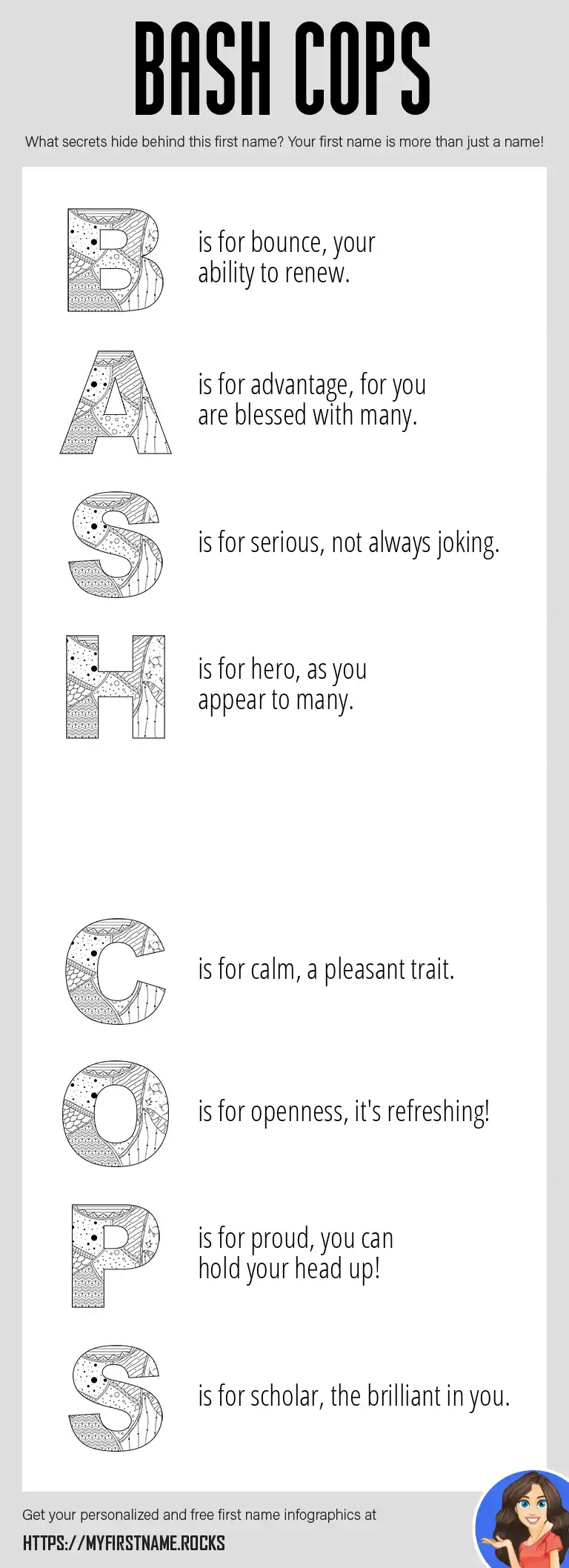 BASH COPS

What secrets hide behind this first name? Your first name is more than just a name!

B is for bounce, your ability to renew.

A is for advantage, for you are blessed with many.

S is for serious, not always joking.

H is for hero, as you appear to many.

C is for calm, a pleasant trait.

O is for openness, it's refreshing!

P is for proud, you can hold your head up!

S is for scholar, the brilliant in you.

Get your personalized and free first name infographics at

HTTPS://MYFIRSTNAME.ROCKS