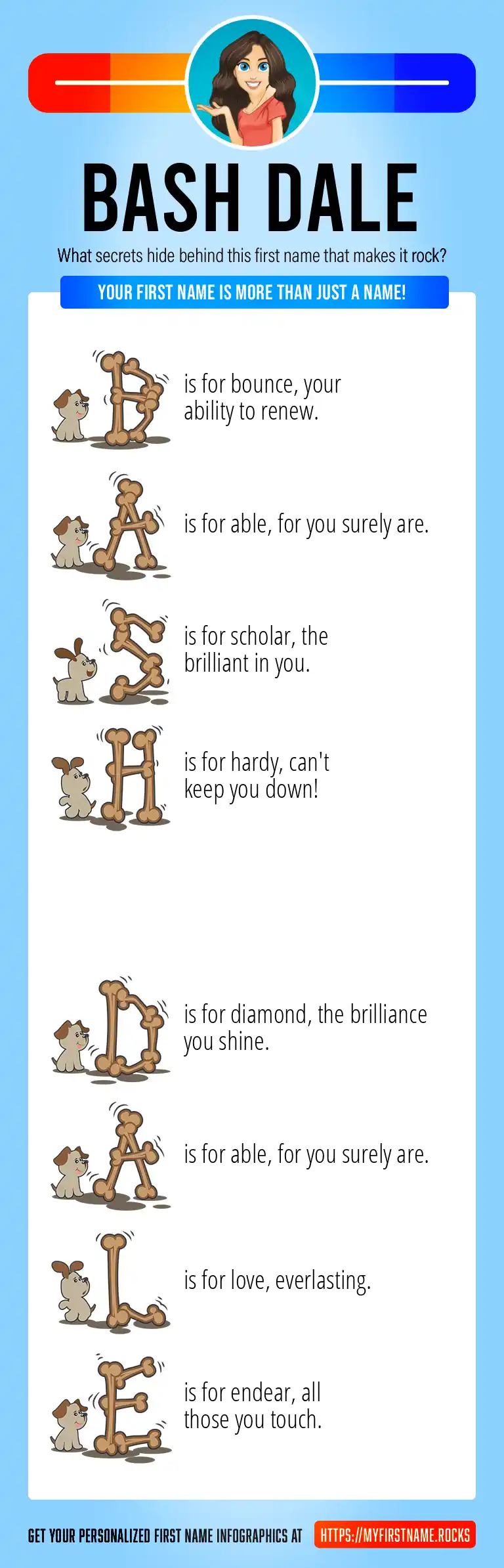 BASH DALE

What secrets hide behind this first name that makes it rock?

YOUR FIRST NAME IS MORE THAN JUST A NAME!

B is for bounce, your ability to renew.

A is for able, for you surely are.

S is for scholar, the brilliant in you.

H is for hardy, can't keep you down!

D is for diamond, the brilliance you shine.

A is for able, for you surely are.

L is for love, everlasting.

E is for endear, all those you touch.

GET YOUR PERSONALIZED FIRST NAME INFOGRAPHICS AT HTTPS://MYFIRSTNAME.ROCKS