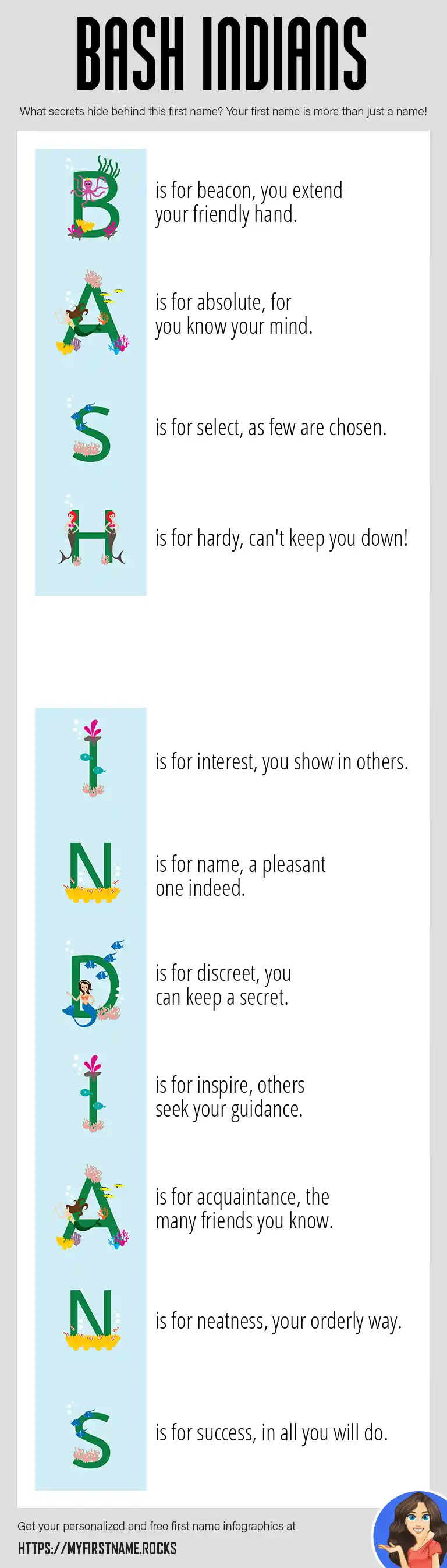 BASH INDIANS

What secrets hide behind this first name? Your first name is more than just a name!

B is for beacon, you extend your friendly hand.

A is for absolute, for you know your mind.

S is for select, as few are chosen.

H is for hardy, can't keep you down!

I is for interest, you show in others.

N is for name, a pleasant one indeed.

D is for discreet, you can keep a secret.

I is for inspire, others seek your guidance.

A is for acquaintance, the many friends you know.

N is for neatness, your orderly way.

S is for success, in all you will do.

Get your personalized and free first name infographics at

HTTPS://MYFIRSTNAME.ROCKS