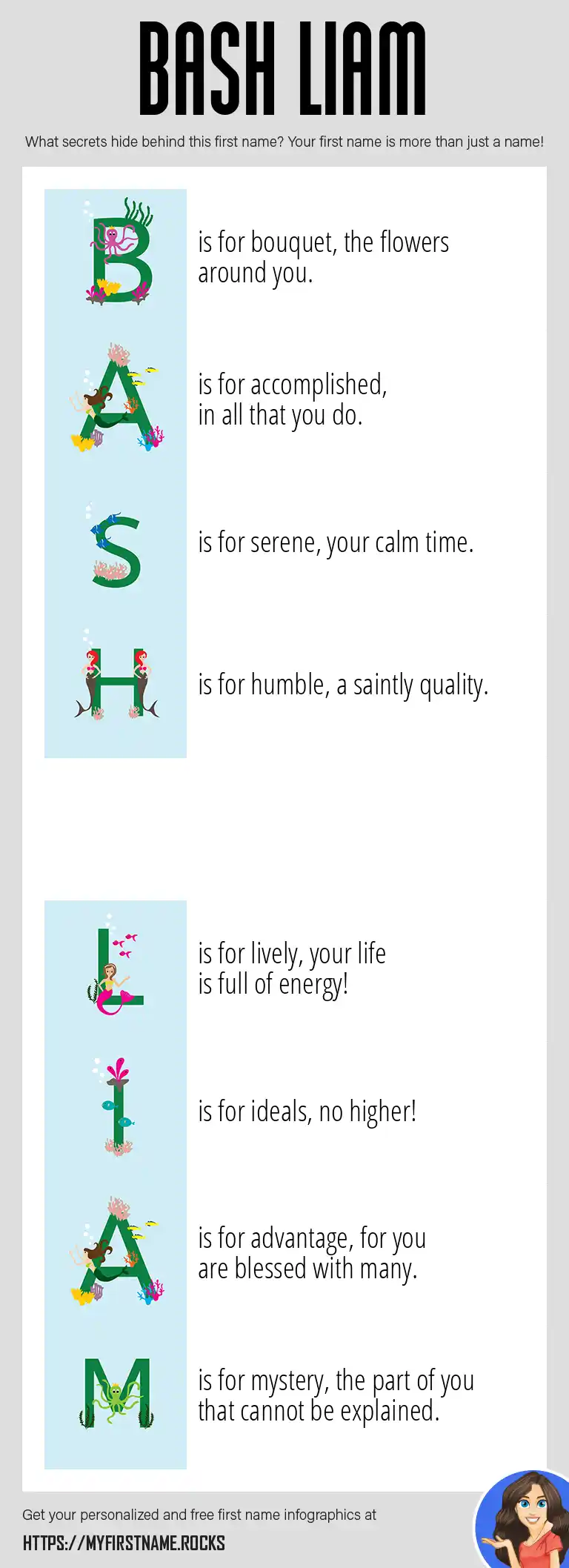 BASH LIAM

What secrets hide behind this first name? Your first name is more than just a name!

B is for bouquet, the flowers around you.

A is for accomplished, in all that you do.

S is for serene, your calm time.

H is for humble, a saintly quality.

L is for lively, your life is full of energy!

I is for ideals, no higher!

A is for advantage, for you are blessed with many.

M is for mystery, the part of you that cannot be explained.

Get your personalized and free first name infographics at

HTTPS://MYFIRSTNAME.ROCKS