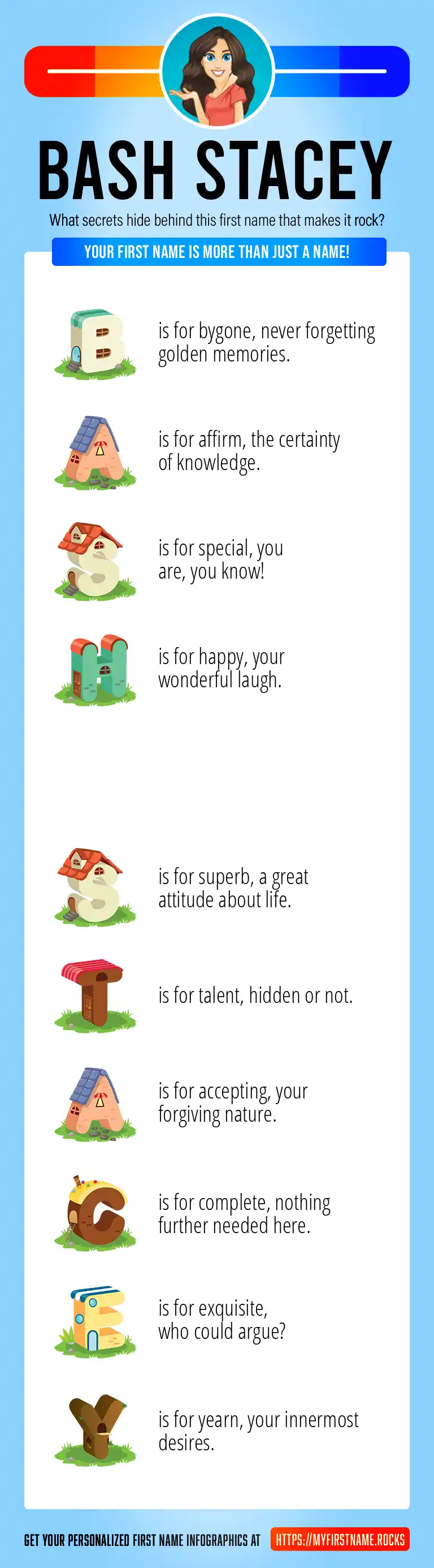 BASH STACEY

What secrets hide behind this first name that makes it rock?

YOUR FIRST NAME IS MORE THAN JUST A NAME!

B is for bygone, never forgetting golden memories.

A is for affirm, the certainty of knowledge.

S is for special, you are, you know!

H is for happy, your wonderful laugh.

S is for superb, a great attitude about life.

T is for talent, hidden or not.

A is for accepting, your forgiving nature.

C is for complete, nothing further needed here.

E is for exquisite, who could argue?

Y is for yearn, your innermost desires.

GET YOUR PERSONALIZED FIRST NAME INFOGRAPHICS AT HTTPS://MYFIRSTNAME.ROCKS