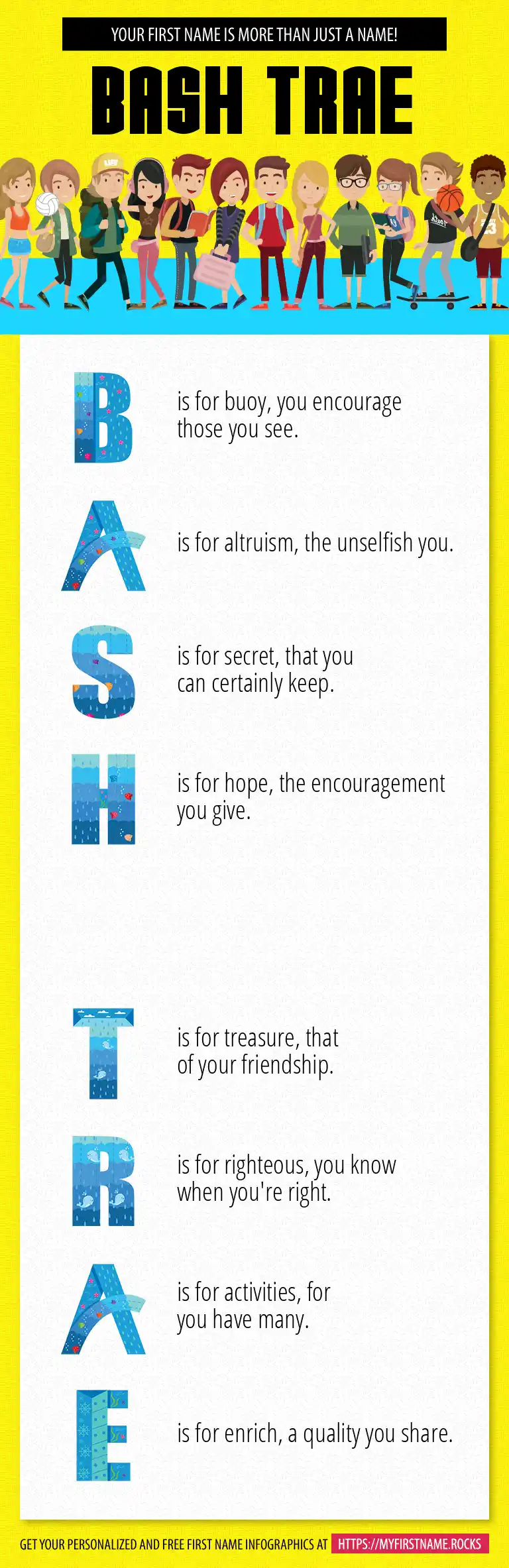 YOUR FIRST NAME IS MORE THAN JUST A NAME!

BASH TRAE

B is for buoy, you encourage those you see.

A is for altruism, the unselfish you.

S is for secret, that you can certainly keep.

H is for hope, the encouragement you give.

T is for treasure, that of your friendship.

R is for righteous, you know when you're right.

A is for activities, for you have many.

E is for enrich, a quality you share.

GET YOUR PERSONALIZED AND FREE FIRST NAME INFOGRAPHICS AT HTTPS://MYFIRSTNAME.ROCKS