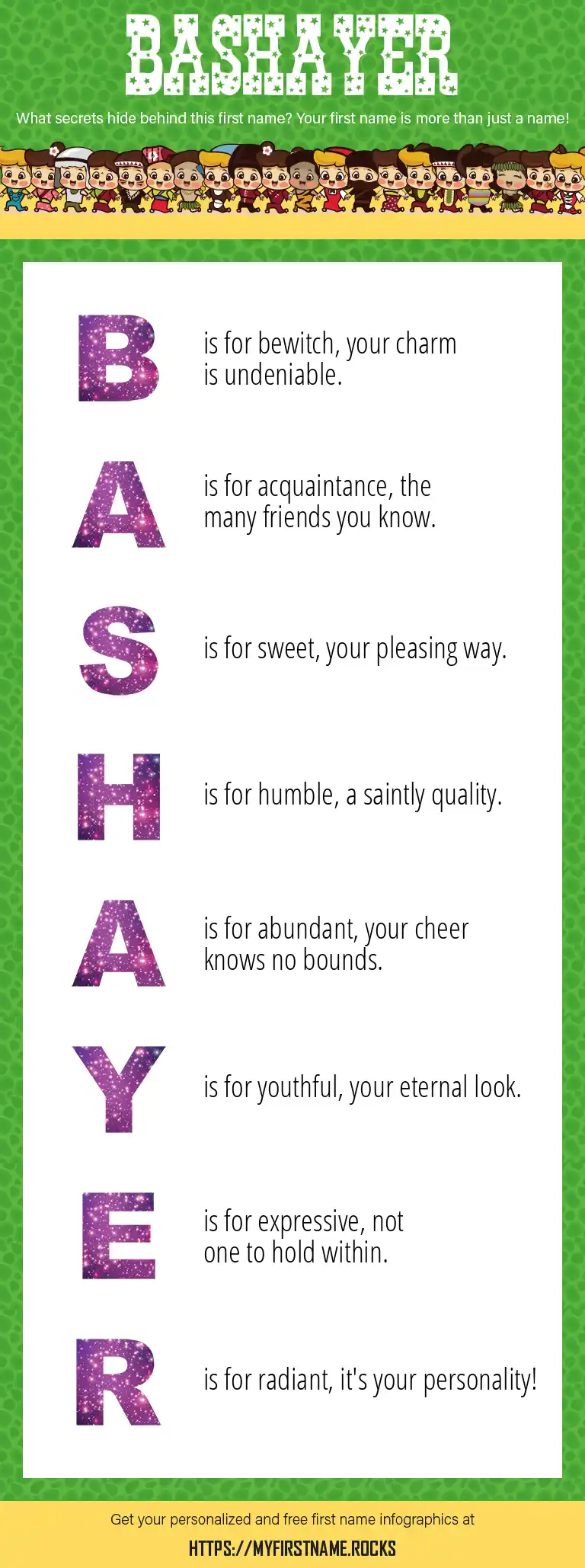 BASHAYER

What secrets hide behind this first name? Your first name is more than just a name!

B is for bewitch, your charm is undeniable.

A is for acquaintance, the many friends you know.

S is for sweet, your pleasing way.

H is for humble, a saintly quality.

A is for abundant, your cheer knows no bounds.

Y is for youthful, your eternal look.

E is for expressive, not one to hold within.

R is for radiant, it's your personality!

Get your personalized and free first name infographics at

HTTPS://MYFIRSTNAME.ROCKS